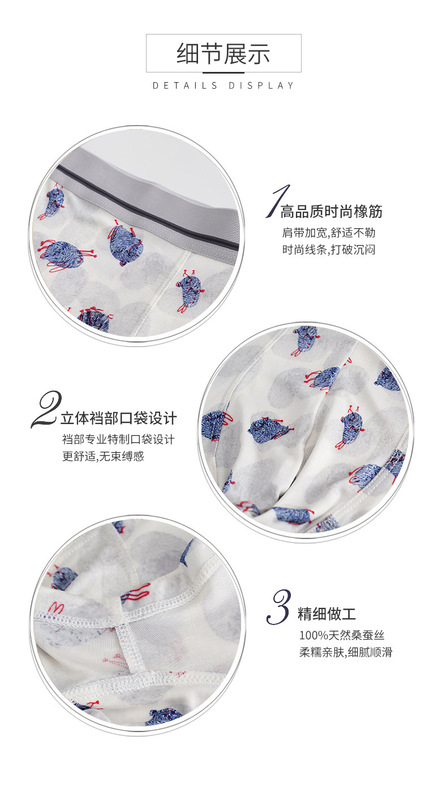 细节展示
DETAILS DISPLAY

1 高品质时尚橡筋
肩带加宽，舒适不勒
时尚线条，打破沉闷

2 立体裆部口袋设计
裆部专业特制口袋设计
更舒适，无束缚感

3 精细做工
100%天然桑蚕丝
柔糯亲肤，细腻顺滑