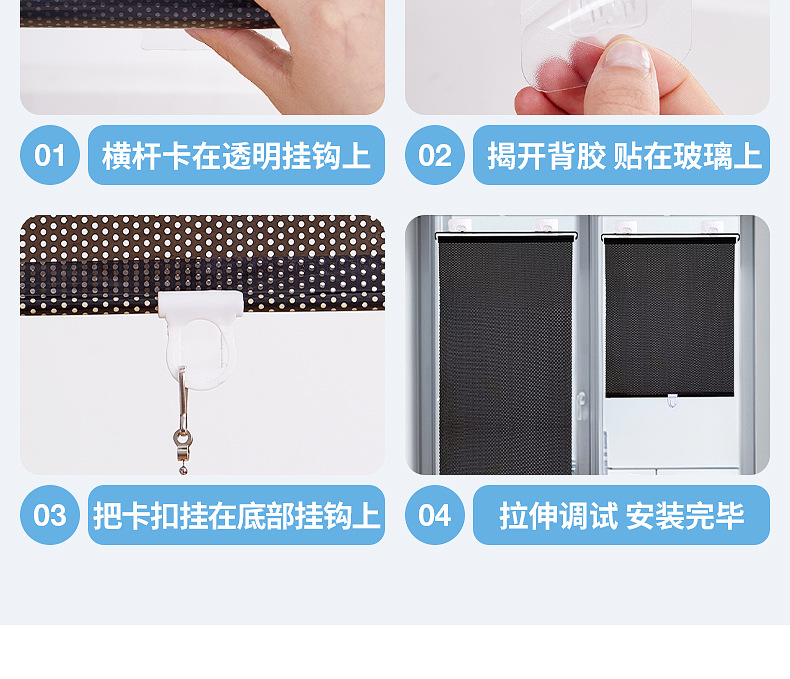 01 横杆卡在透明挂钩上

02 揭开背胶 贴在玻璃上

03 把卡扣挂在底部挂钩上

04 拉伸调试 安装完毕