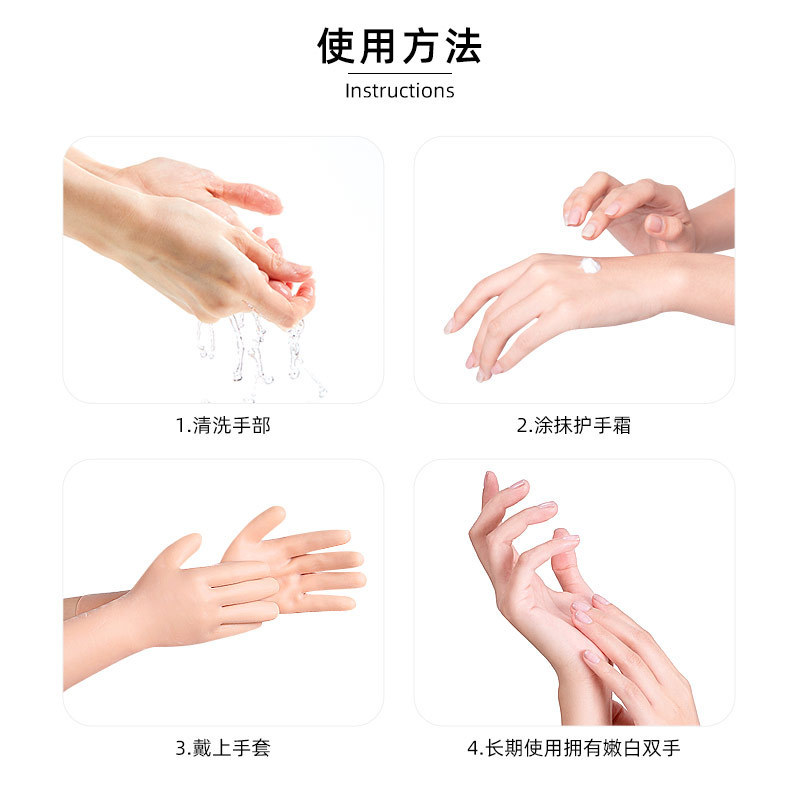 使用方法
Instructions

1.清洗手部

2.涂抹护手霜

3.戴上手套

4.长期使用拥有嫩白双手