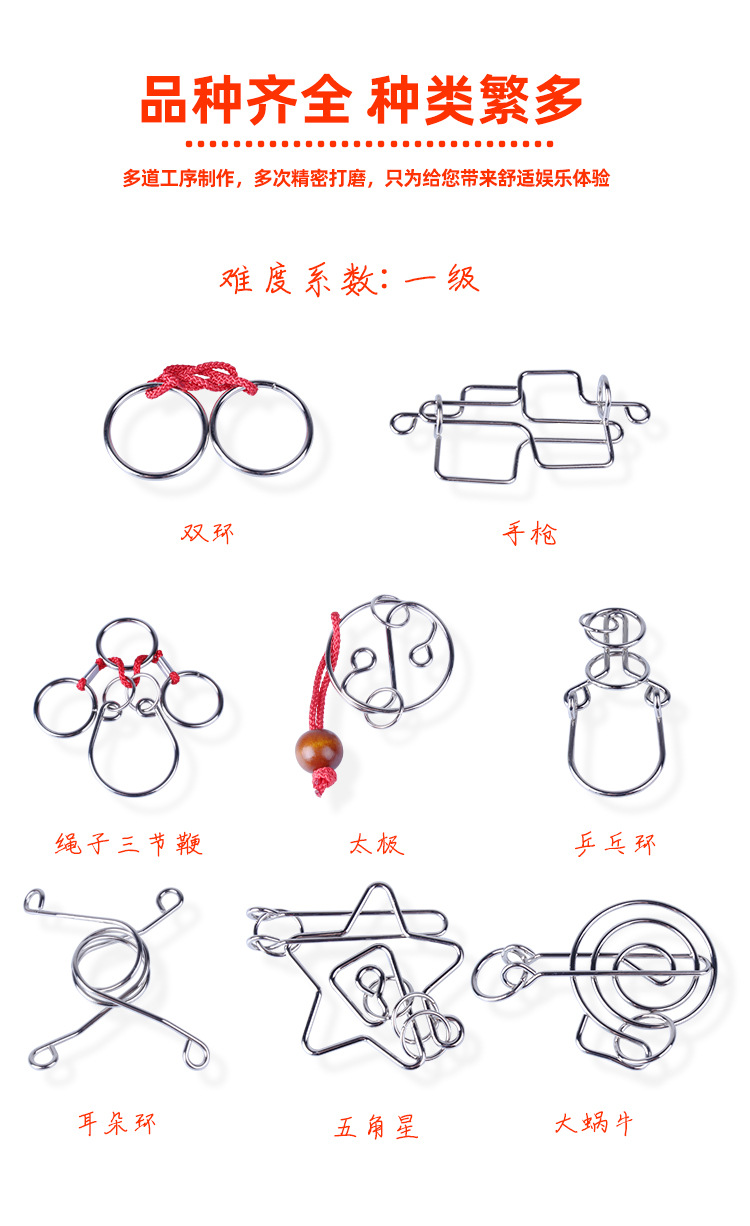 品种齐全 种类繁多

多道工序制作，多次精密打磨，只为给您带来舒适娱乐体验

难度系数：一级

双环

手枪

绳子三节鞭

太极

乒乓环

耳朵环

五角星

大蜗牛