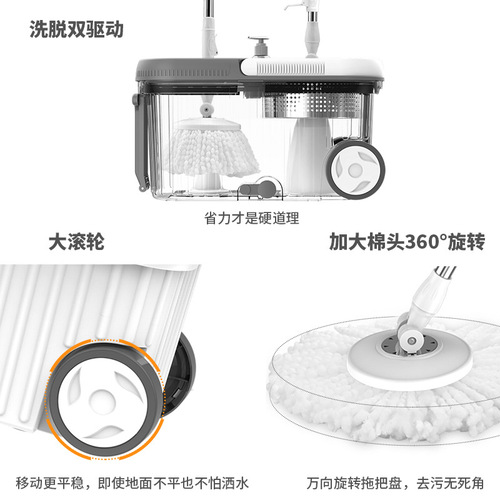 洗脱双驱动

省力才是硬道理

大滚轮

加大棉头360°旋转

移动更平稳，即使地面不平也不怕洒水

万向旋转拖把盘，去污无死角