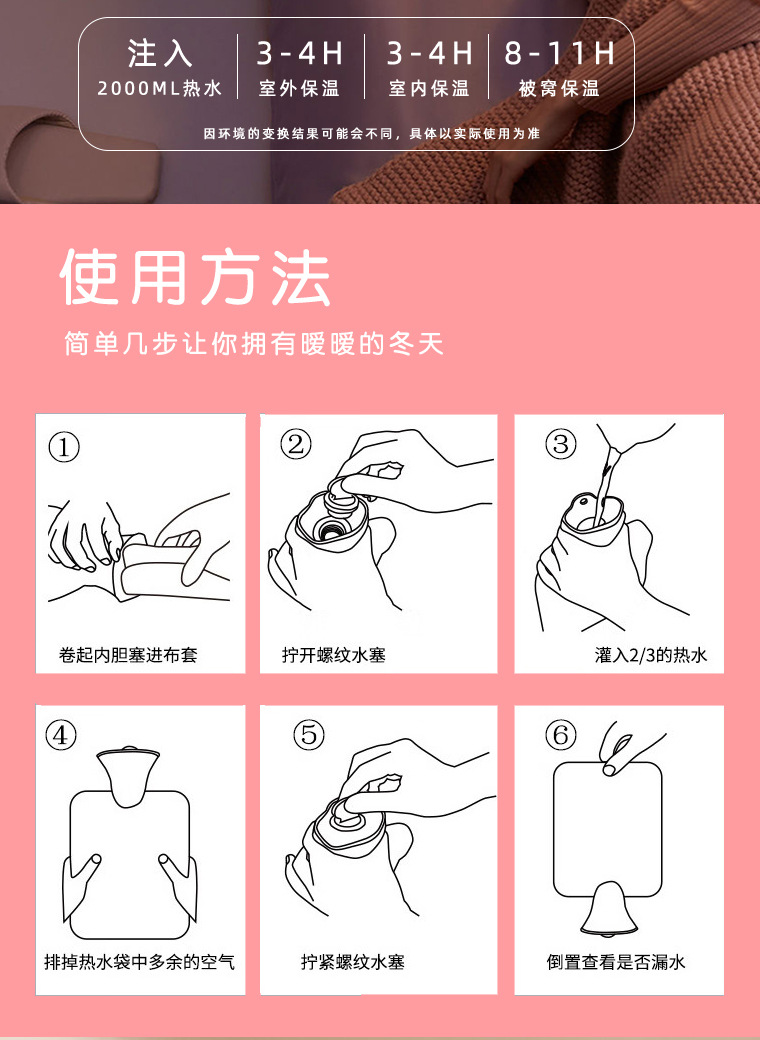 注入
2000ML热水

3-4H
室外保温

3-4H
室内保温

8-11H
被窝保温

因环境的变换结果可能会不同，具体以实际使用为准

使用方法

简单几步让你拥有暖暖的冬天

①
卷起内胆塞进布套

②
拧开螺纹水塞

③
灌入2/3的热水

④
排掉热水袋中多余的空气

⑤
拧紧螺纹水塞

⑥
倒置查看是否漏水