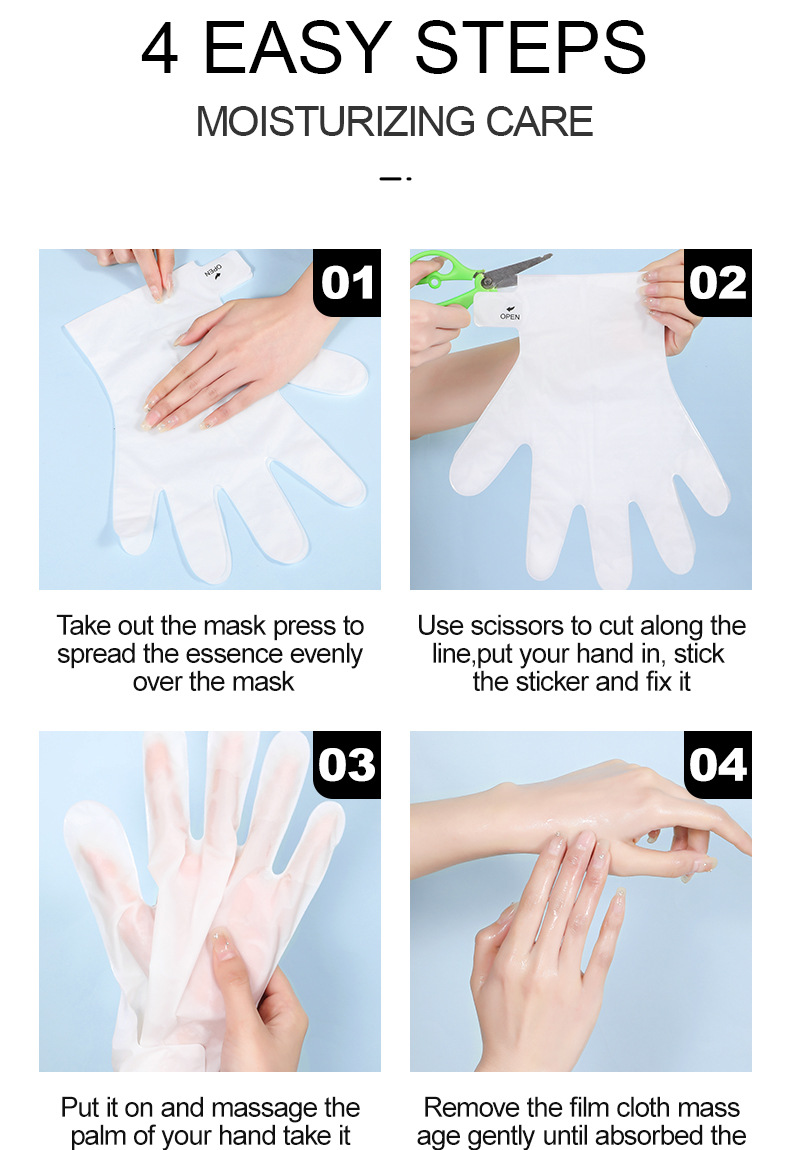 4 EASY STEPS

MOISTURIZING CARE

01

OPEN

Take out the mask press to spread the essence evenly over the mask

02

OPEN

Use scissors to cut along the line,put your hand in, stick the sticker and fix it

03

Put it on and massage the palm of your hand take it

04

Remove the film cloth mass age gently until absorbed the