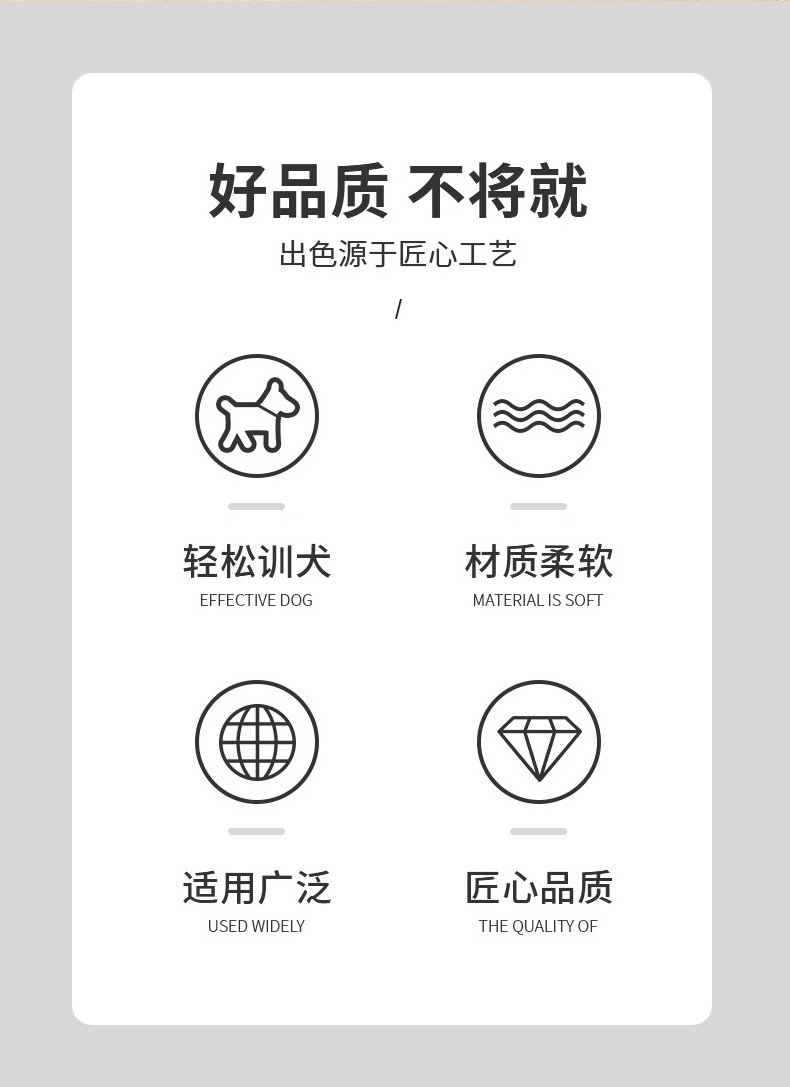 好品质 不将就

出色源于匠心工艺

/

轻松训犬
EFFECTIVE DOG

材质柔软
MATERIAL IS SOFT

适用广泛
USED WIDELY

匠心品质
THE QUALITY OF