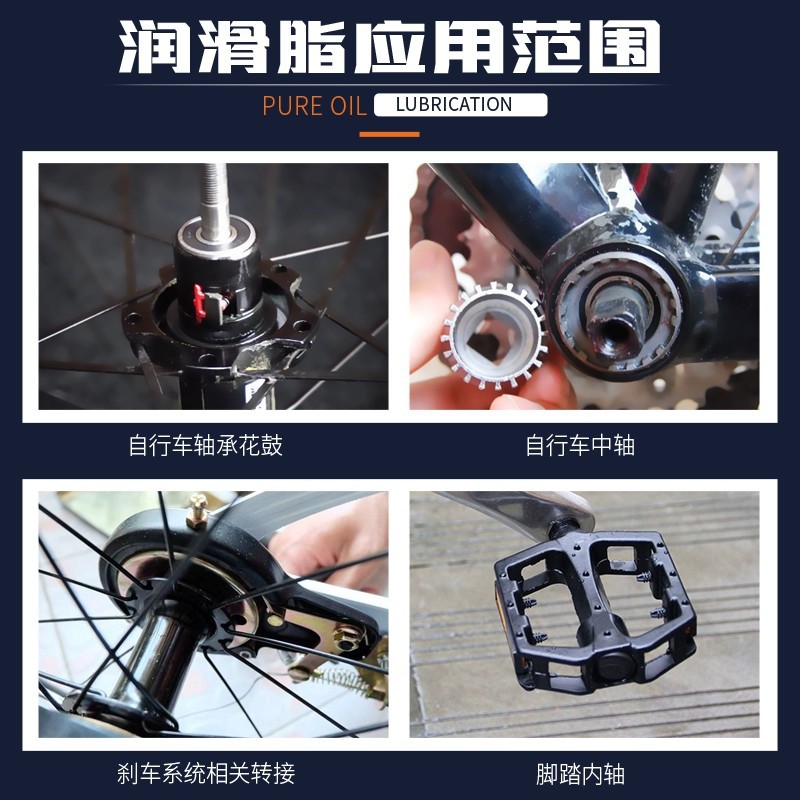 润滑脂应用范围

PURE OIL LUBRICATION

自行车轴承花鼓

自行车中轴

刹车系统相关转接

脚踏内轴