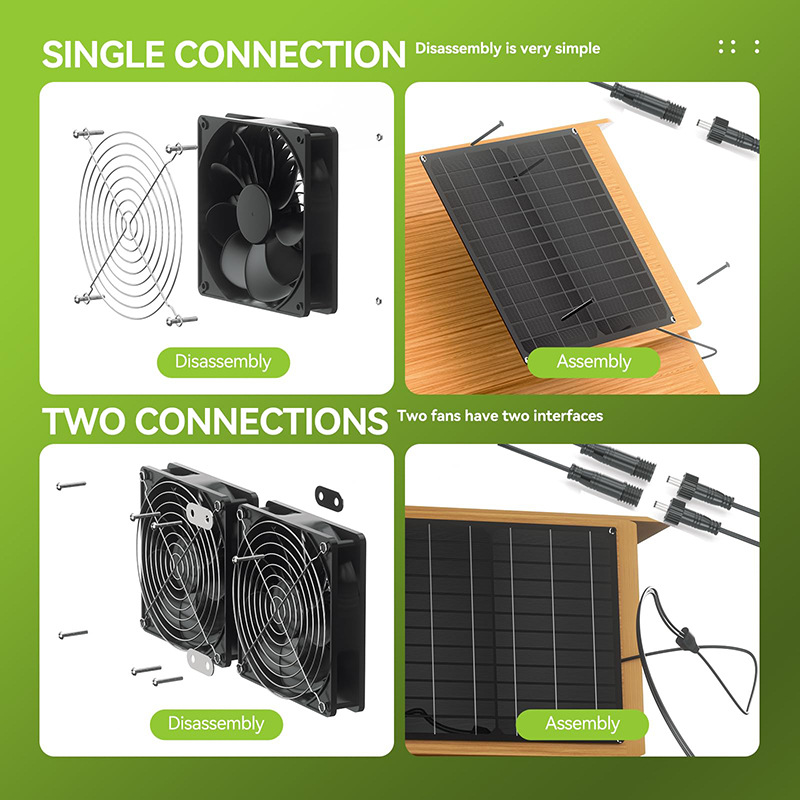 SINGLE CONNECTION Disassembly is very simple

Disassembly

Assembly

TWO CONNECTIONS Two fans have two interfaces

Disassembly

Assembly