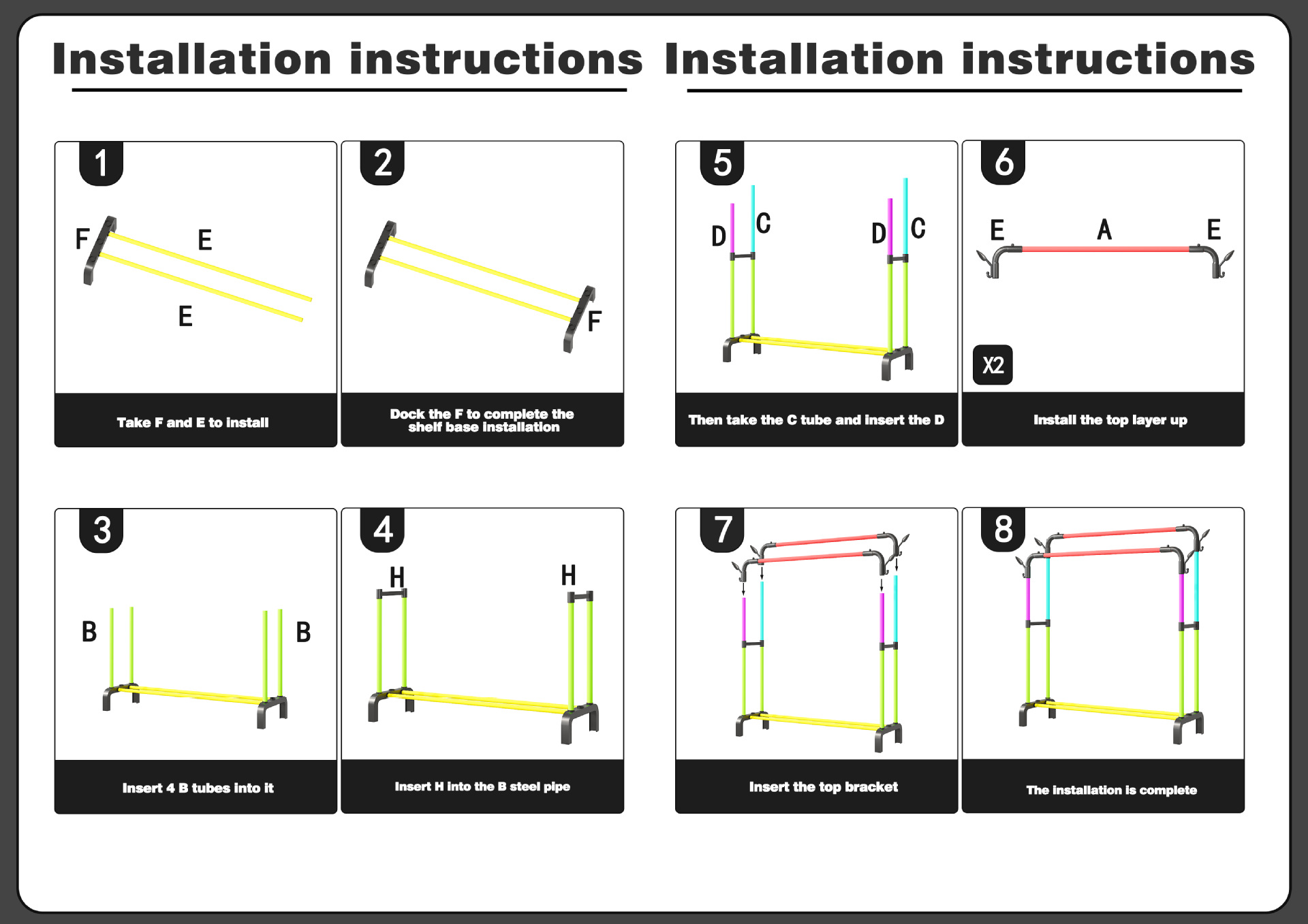 Installation instructions

1
F
E
E
Take F and E to install

2
F
Dock the F to complete the shelf base installation

3
B
B
Insert 4 B tubes into it

4
H
H
Insert H into the B steel pipe

Installation instructions

5
D
C
D
C
Then take the C tube and insert the D

6
E
A
E
X2
Install the top layer up

7
Insert the top bracket

8
The installation is complete