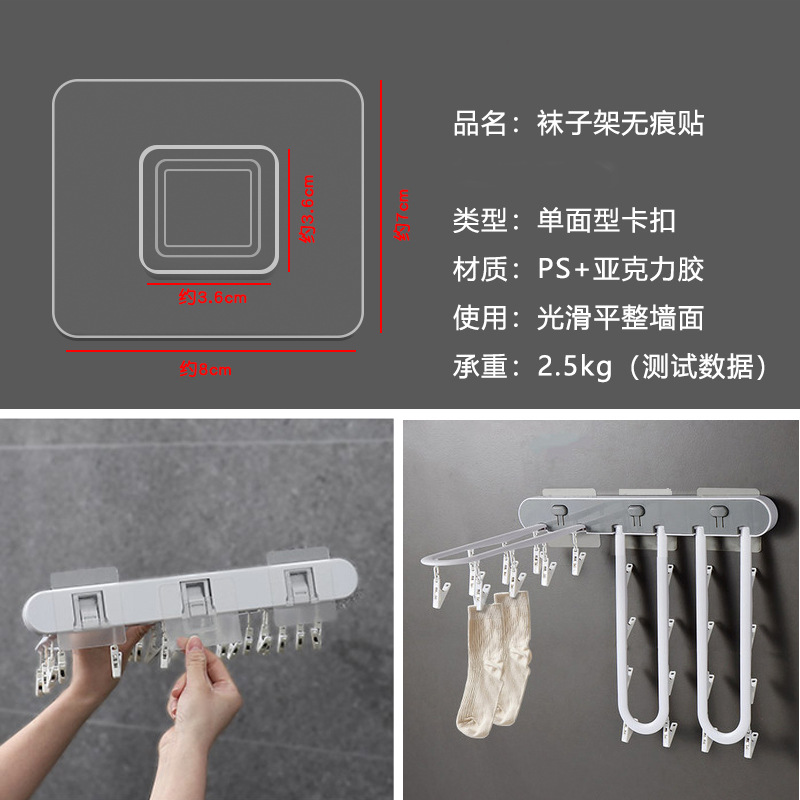 约3.6cm

约3.6cm

约7cm

约8cm

品名：袜子架无痕贴

类型：单面型卡扣

材质：PS+亚克力胶

使用：光滑平整墙面

承重：2.5kg（测试数据）