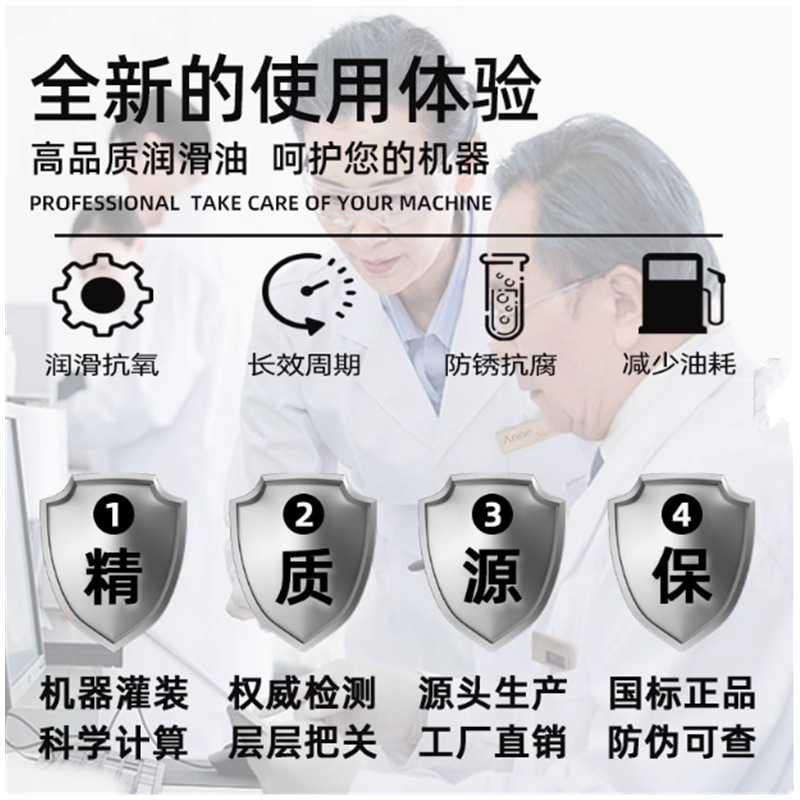 全新的使用体验

高品质润滑油 呵护您的机器

PROFESSIONAL TAKE CARE OF YOUR MACHINE

润滑抗氧

长效周期

防锈抗腐

减少油耗

Anne

❶ 精

❷ 质

❸ 源

❹ 保

机器灌装
科学计算

权威检测
层层把关

源头生产
工厂直销

国标正品
防伪可查