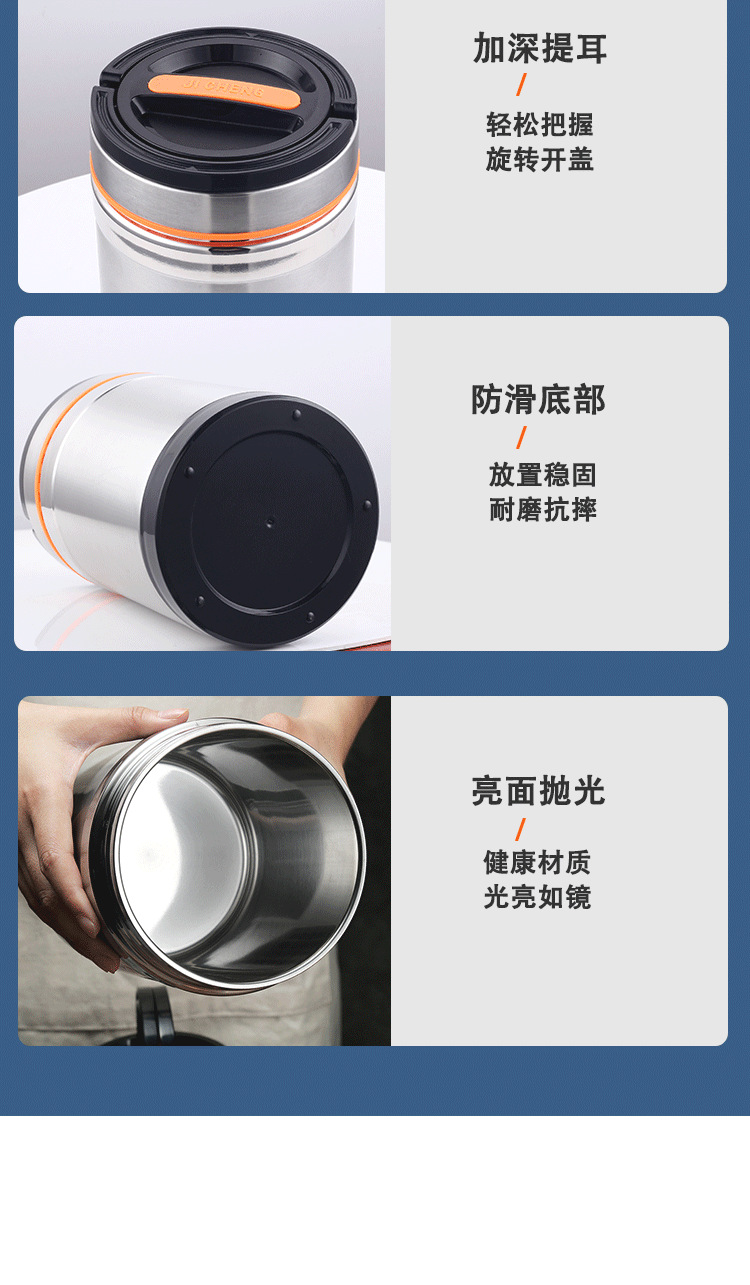 JI CHENG

加深提耳
/
轻松把握
旋转开盖

防滑底部
/
放置稳固
耐磨抗摔

亮面抛光
/
健康材质
光亮如镜