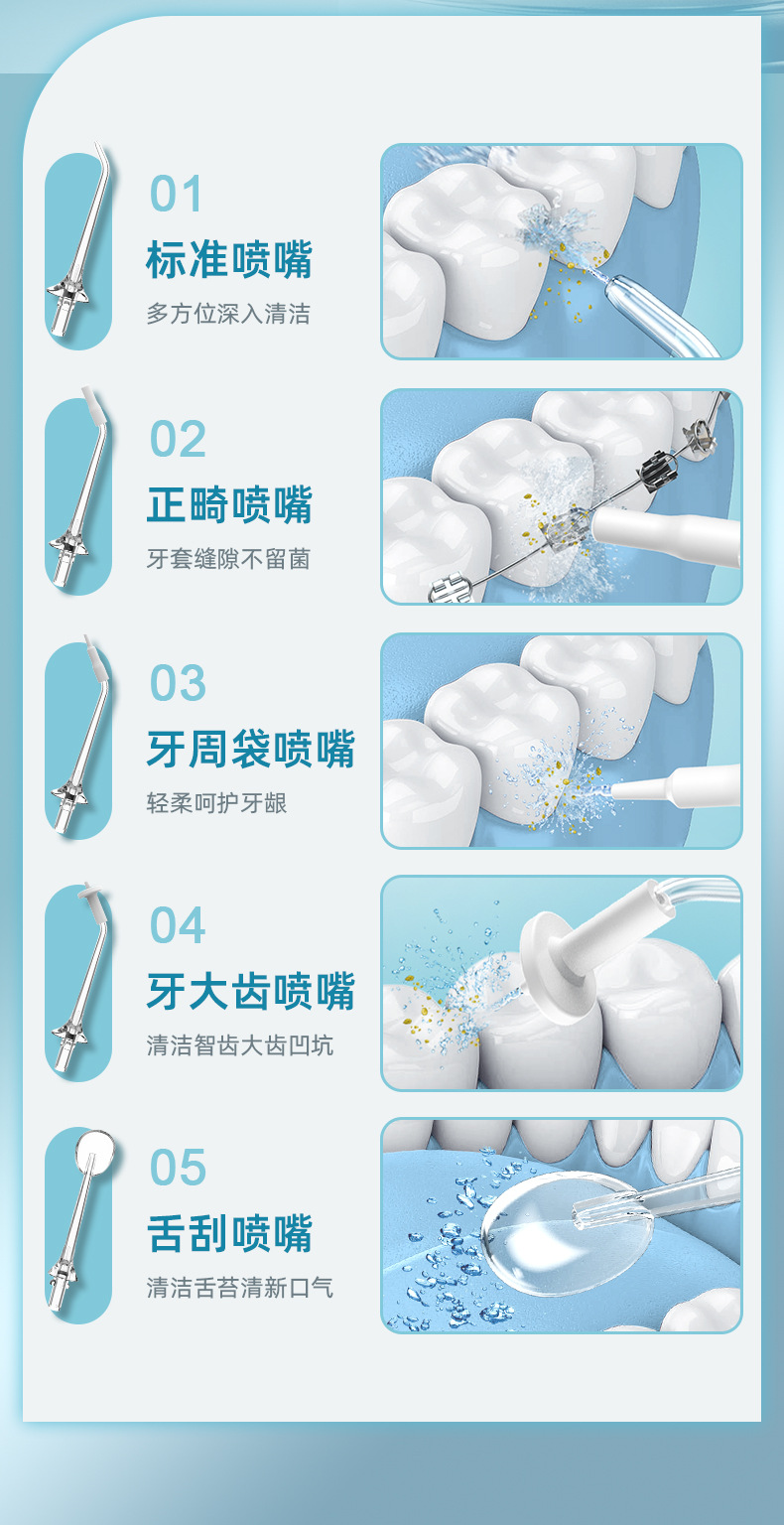 01
标准喷嘴
多方位深入清洁

02
正畸喷嘴
牙套缝隙不留菌

03
牙周袋喷嘴
轻柔呵护牙龈

04
牙大齿喷嘴
清洁智齿大齿凹坑

05
舌刮喷嘴
清洁舌苔清新口气