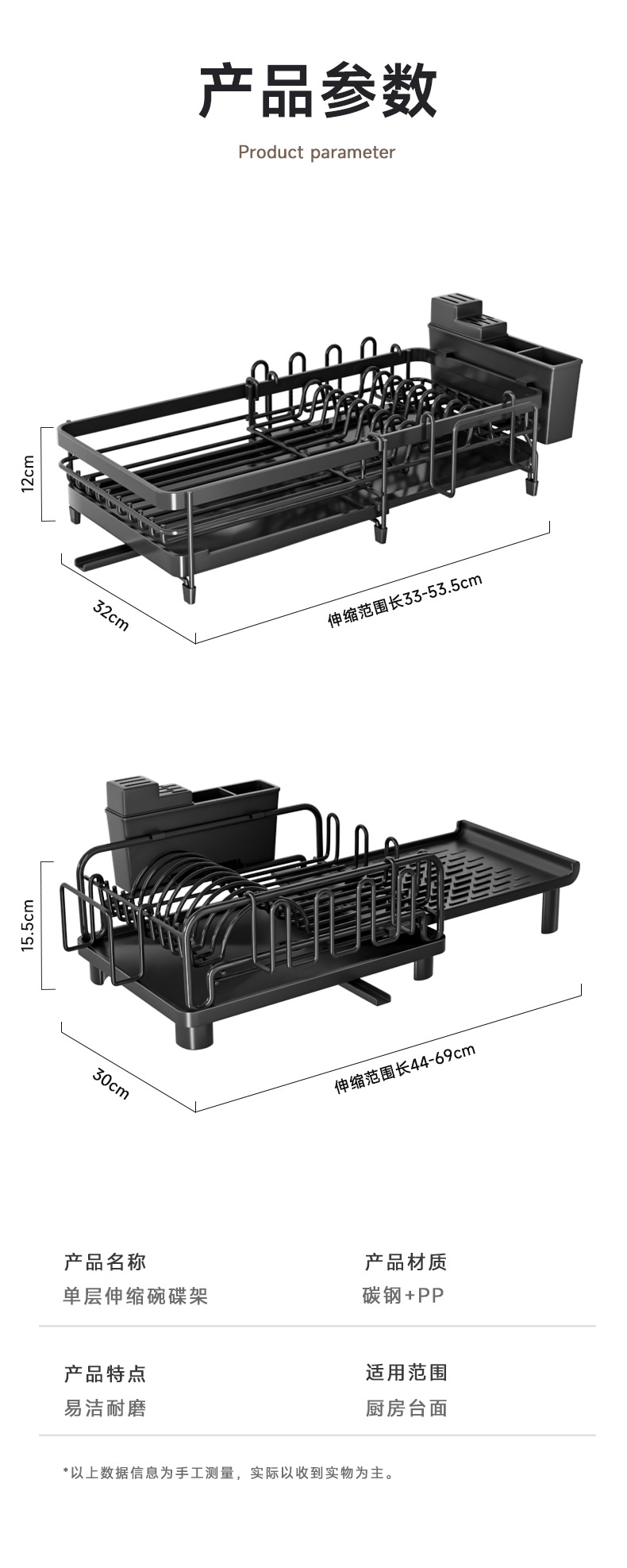 产品参数

Product parameter

12cm

32cm

伸缩范围长33-53.5cm

15.5cm

30cm

伸缩范围长44-69cm

产品名称
单层伸缩碗碟架

产品材质
碳钢+PP

产品特点
易洁耐磨

适用范围
厨房台面

*以上数据信息为手工测量，实际以收到实物为主。