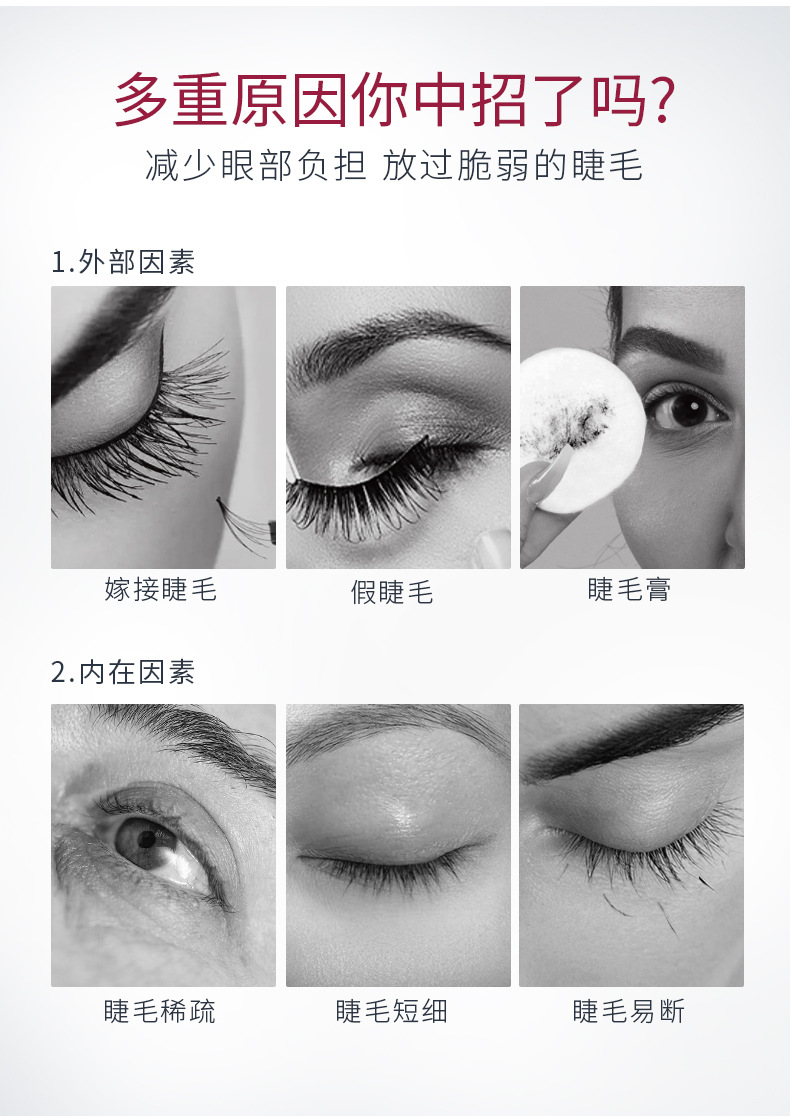 多重原因你中招了吗?
减少眼部负担 放过脆弱的睫毛

1.外部因素

嫁接睫毛

假睫毛

睫毛膏

2.内在因素

睫毛稀疏

睫毛短细

睫毛易断