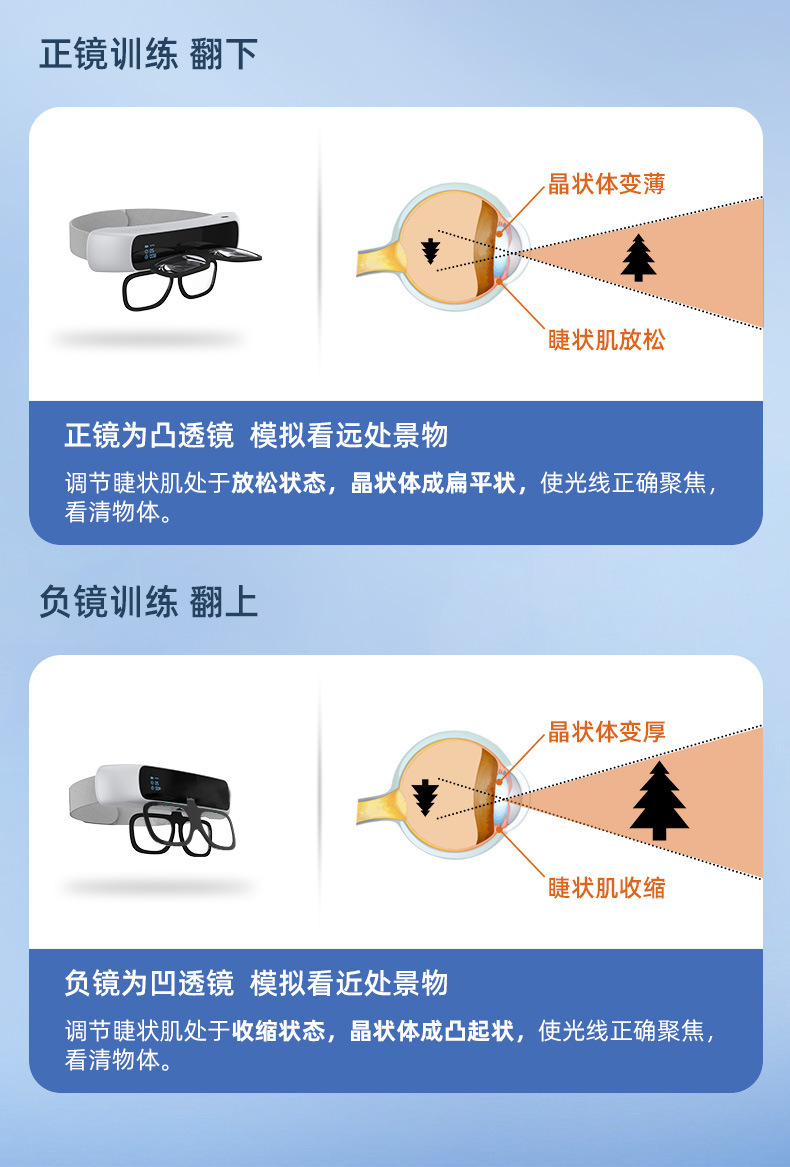 正镜训练 翻下

晶状体变薄

睫状肌放松

正镜为凸透镜 模拟看远处景物

调节睫状肌处于放松状态，晶状体成扁平状，使光线正确聚焦，看清物体。

负镜训练 翻上

晶状体变厚

睫状肌收缩

负镜为凹透镜 模拟看近处景物

调节睫状肌处于收缩状态，晶状体成凸起状，使光线正确聚焦，看清物体。