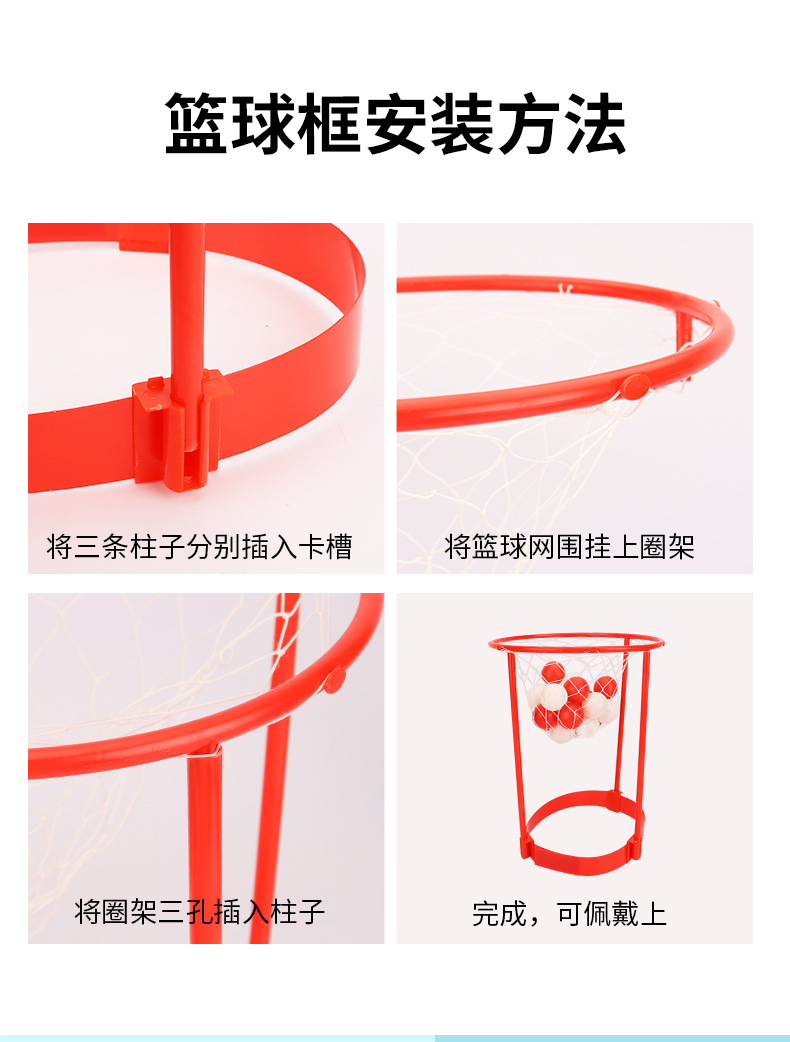 篮球框安装方法

将三条柱子分别插入卡槽

将篮球网围挂上圈架

将圈架三孔插入柱子

完成，可佩戴上