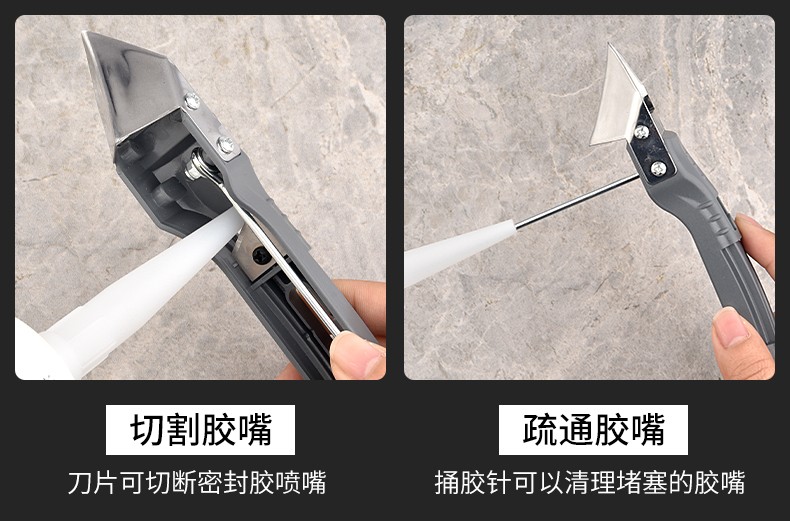 切割胶嘴

刀片可切断密封胶喷嘴

疏通胶嘴

捅胶针可以清理堵塞的胶嘴