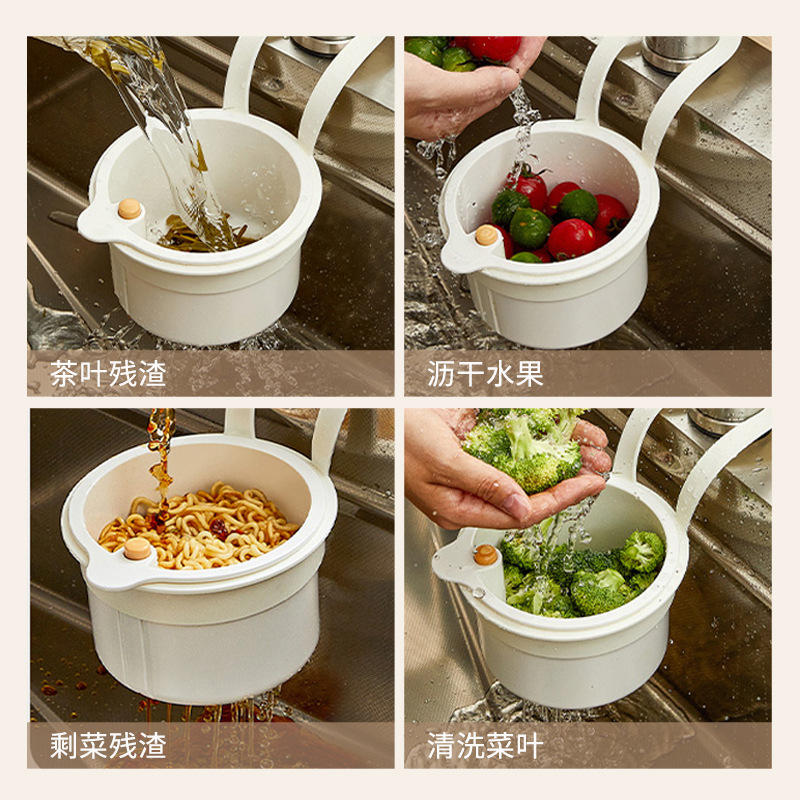 茶叶残渣

沥干水果

剩菜残渣

清洗菜叶