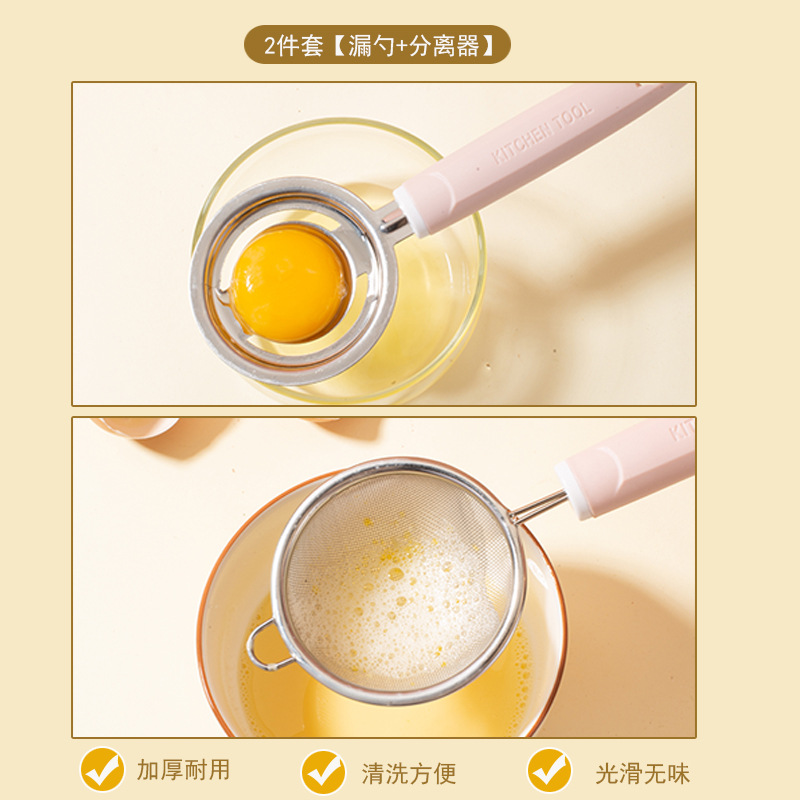 2件套【漏勺+分离器】

KITCHEN TOOL

KIT

加厚耐用

清洗方便

光滑无味