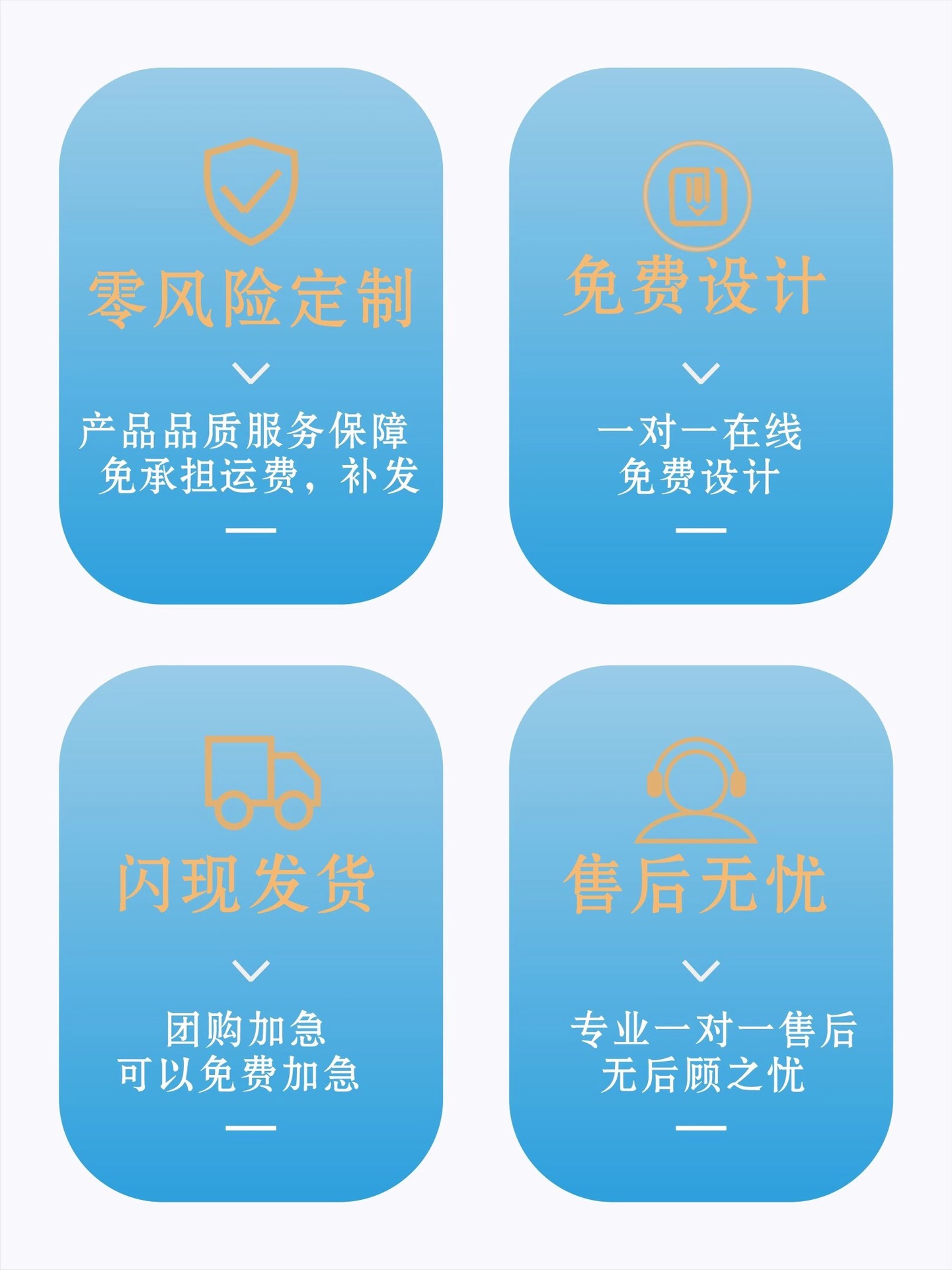 零风险定制

产品品质服务保障
免承担运费，补发

免费设计

一对一在线
免费设计

闪现发货

团购加急
可以免费加急

售后无忧

专业一对一售后
无后顾之忧