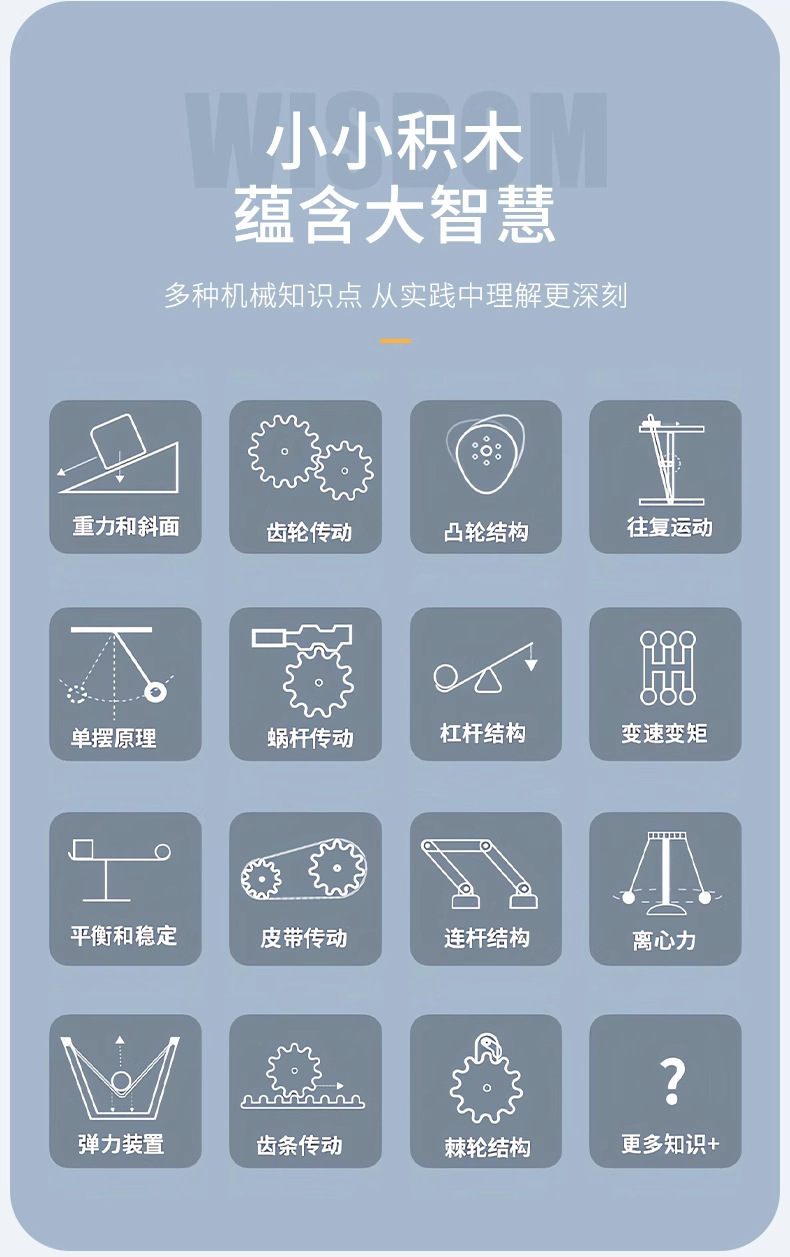 WISDOM

小小积木
蕴含大智慧

多种机械知识点 从实践中理解更深刻

重力和斜面

齿轮传动

凸轮结构

往复运动

单摆原理

蜗杆传动

杠杆结构

变速变矩

平衡和稳定

皮带传动

连杆结构

离心力

弹力装置

齿条传动

棘轮结构

?
更多知识+