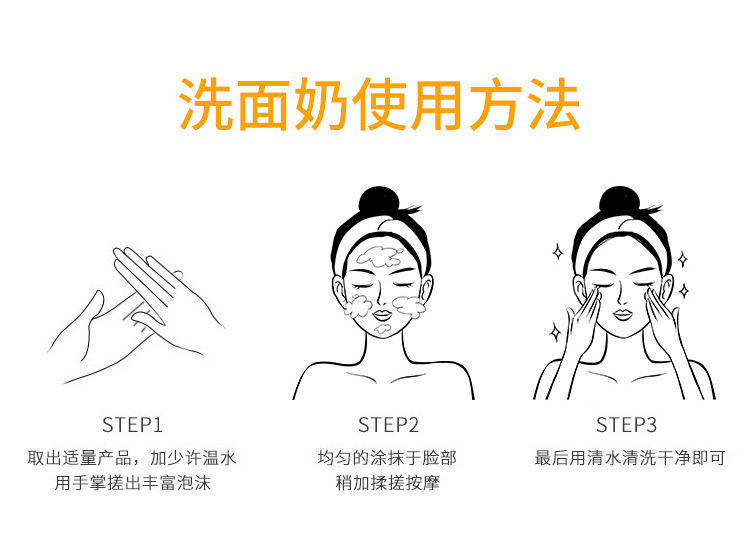 洗面奶使用方法

STEP1
取出适量产品，加少许温水
用手掌搓出丰富泡沫

STEP2
均匀的涂抹于脸部
稍加揉搓按摩

STEP3
最后用清水清洗干净即可