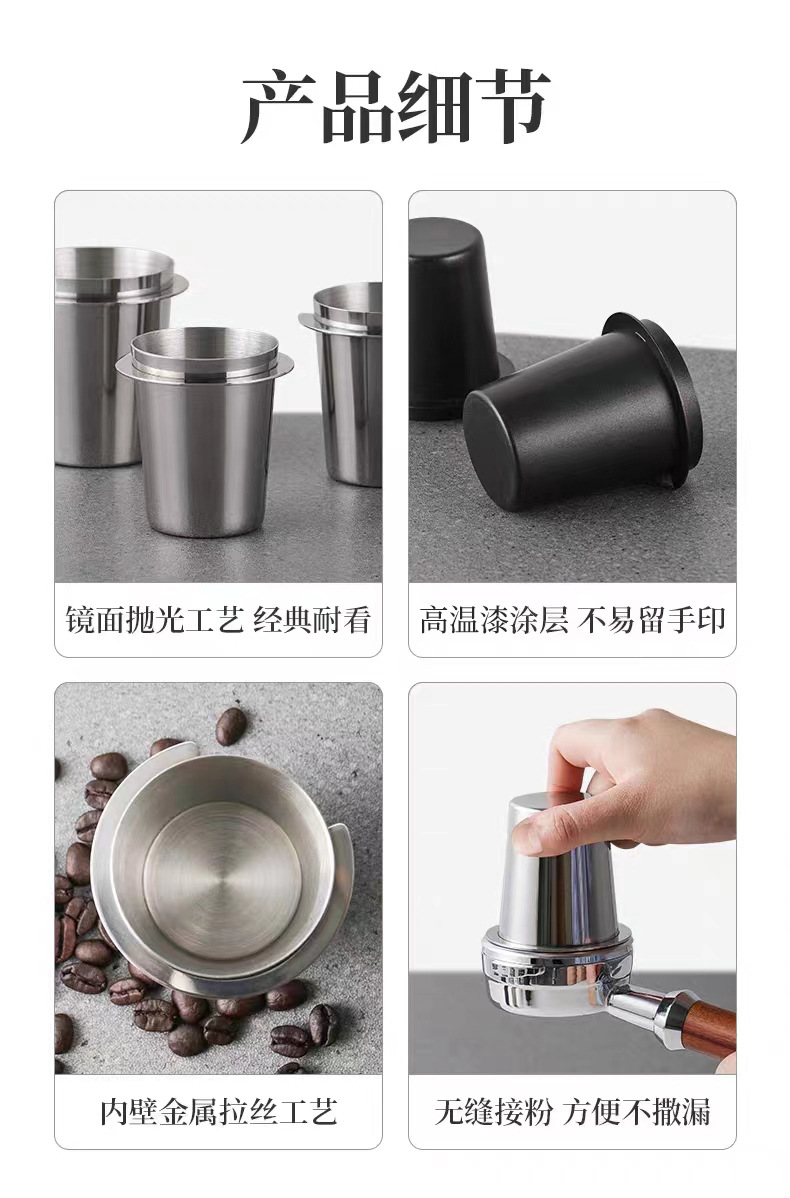 产品细节

镜面抛光工艺 经典耐看

高温漆涂层 不易留手印

内壁金属拉丝工艺

无缝接粉 方便不撒漏