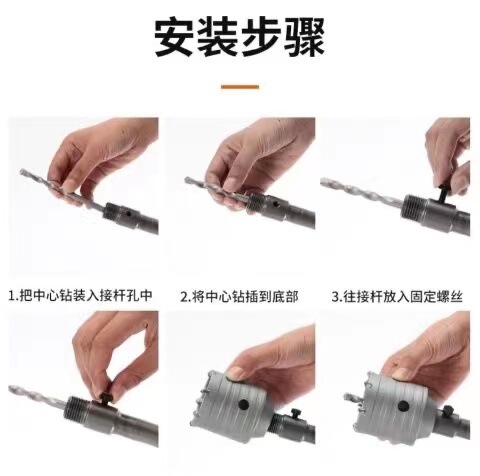 安装步骤

1.把中心钻装入接杆孔中

2.将中心钻插到底部

3.往接杆放入固定螺丝