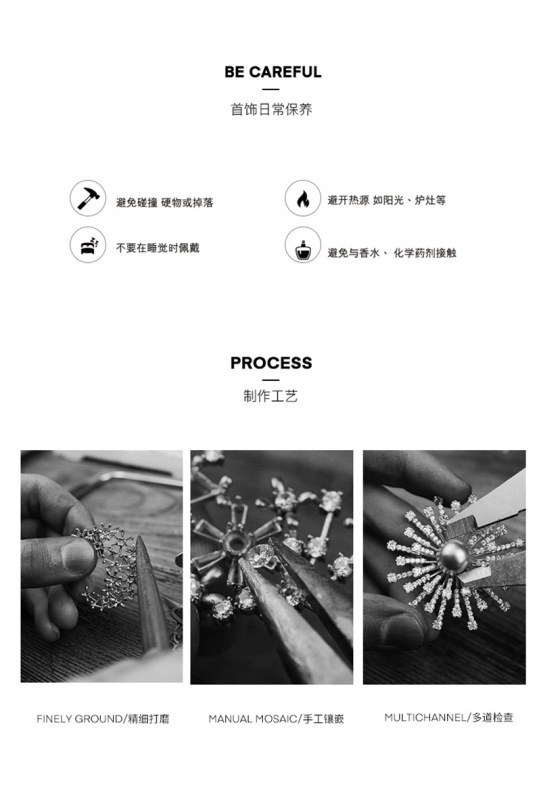 BE CAREFUL

首饰日常保养

避免碰撞 硬物或掉落

避开热源 如阳光、炉灶等

不要在睡觉时佩戴

避免与香水、 化学药剂接触

PROCESS

制作工艺

FINELY GROUND/精细打磨

MANUAL MOSAIC/手工镶嵌

MULTICHANNEL/多道检查