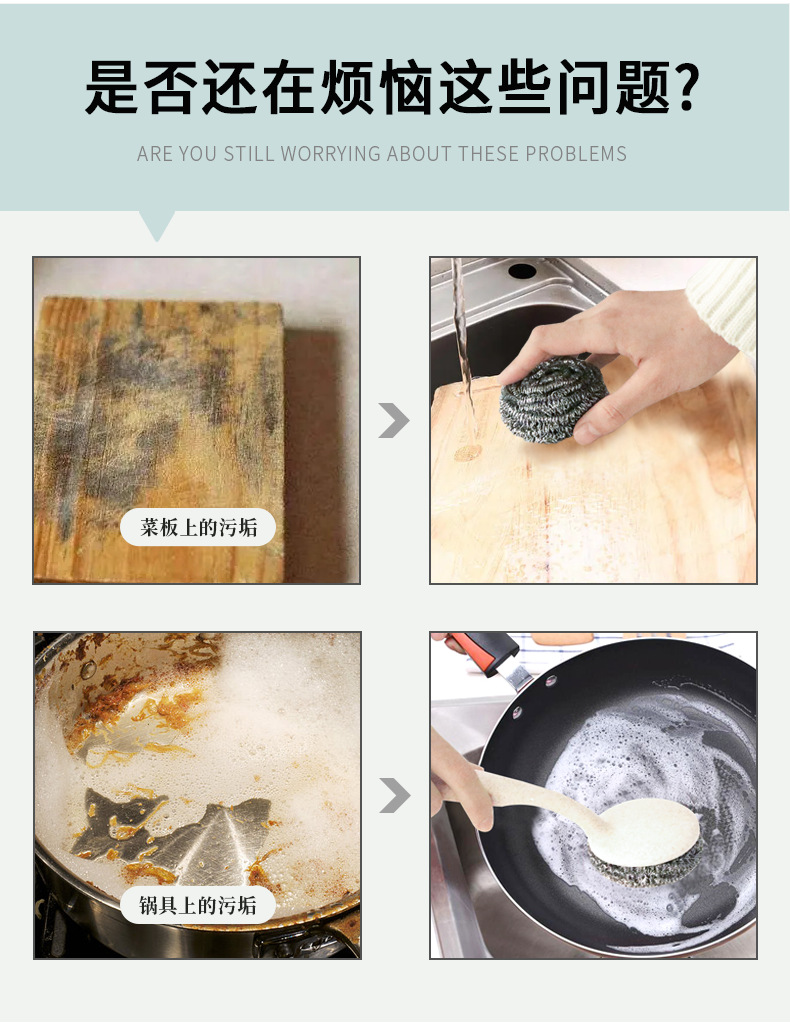 是否还在烦恼这些问题?

ARE YOU STILL WORRYING ABOUT THESE PROBLEMS

菜板上的污垢

锅具上的污垢