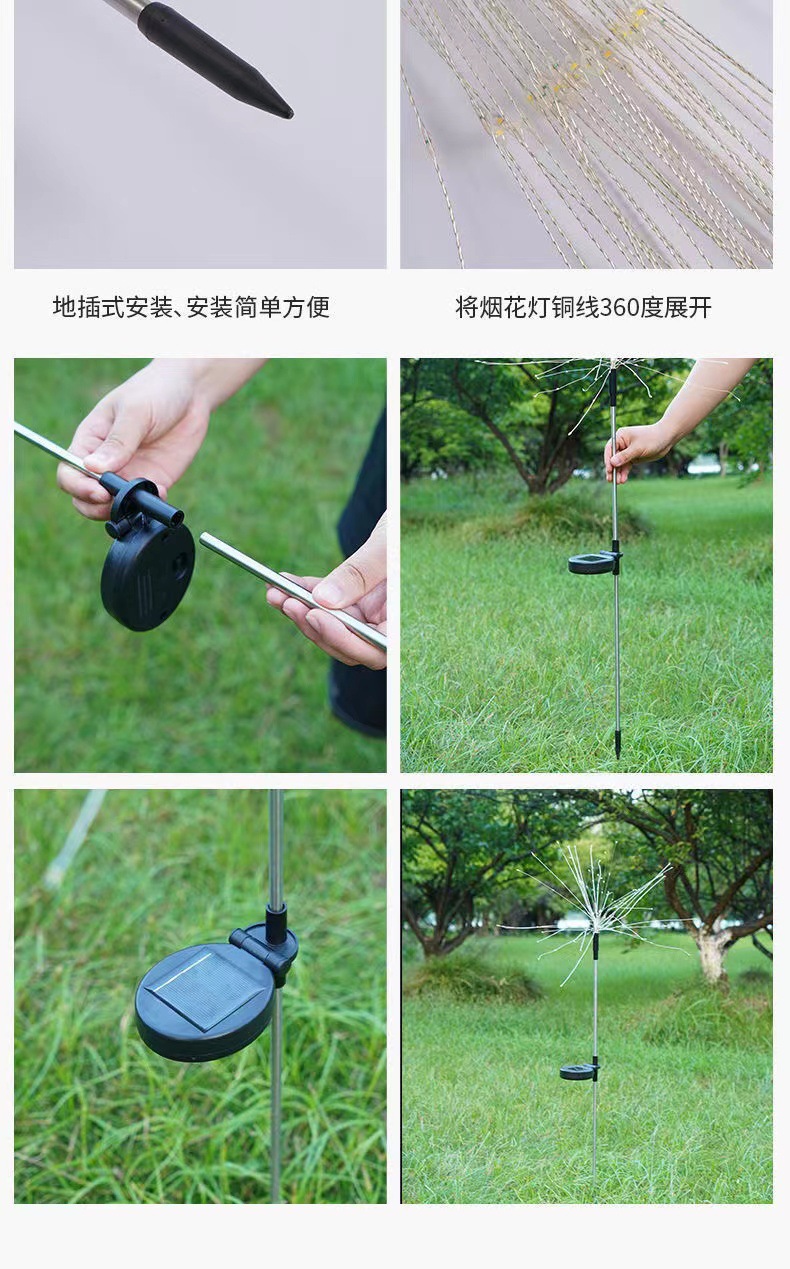 地插式安装、安装简单方便

将烟花灯铜线360度展开