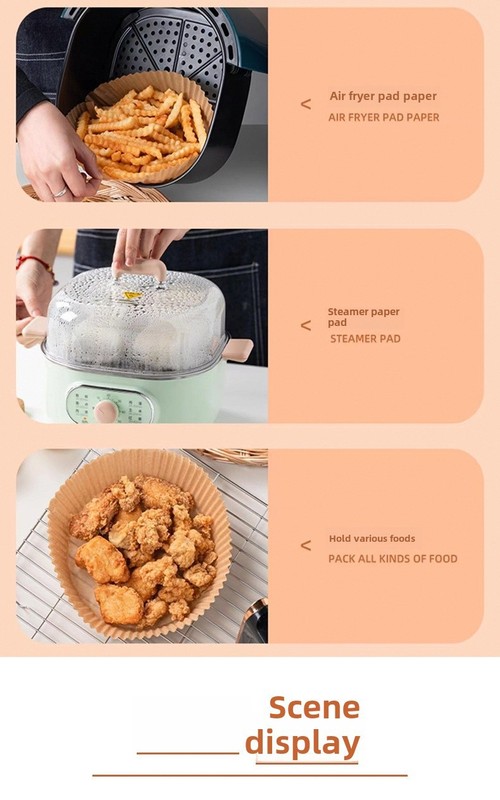 < Air fryer pad paper
AIR FRYER PAD PAPER

< Steamer paper pad
STEAMER PAD

< Hold various foods
PACK ALL KINDS OF FOOD

Scene display