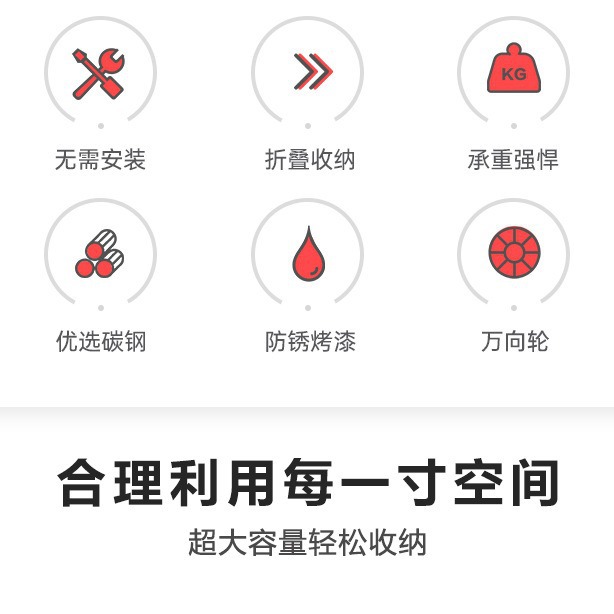 KG

无需安装 折叠收纳 承重强悍

优选碳钢 防锈烤漆 万向轮

合理利用每一寸空间

超大容量轻松收纳