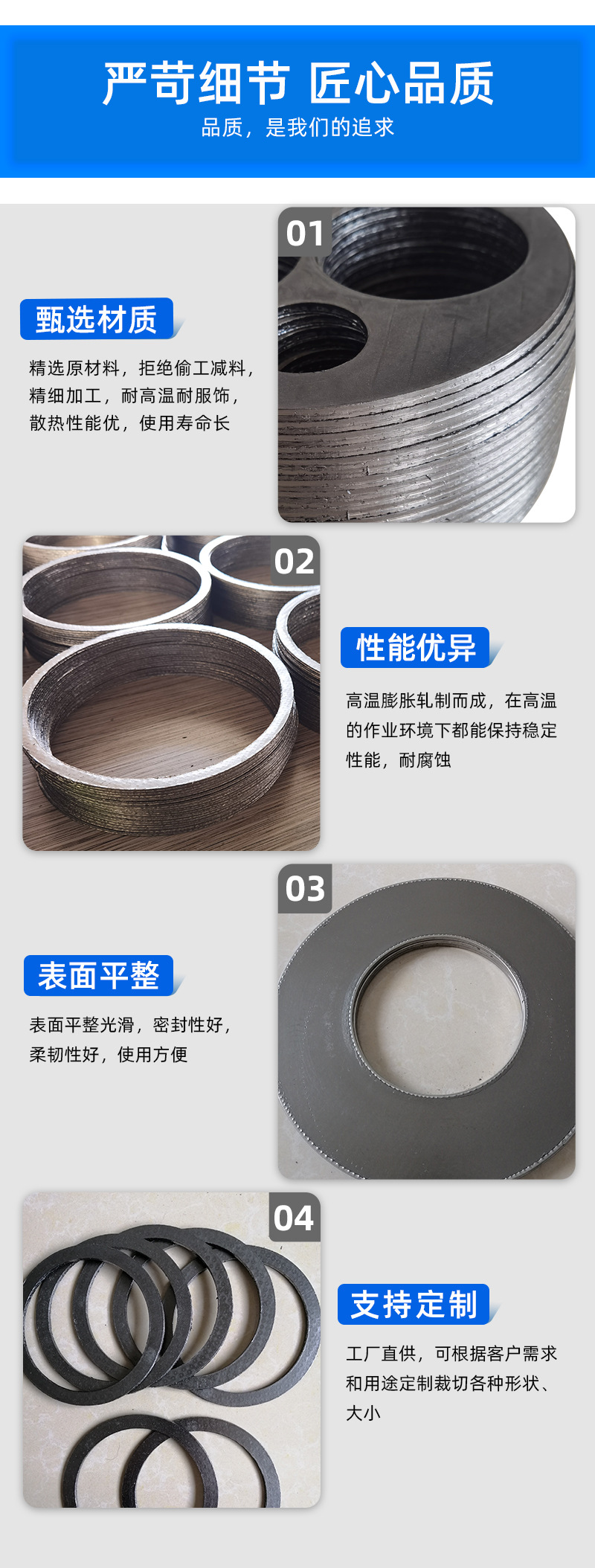 严苛细节 匠心品质

品质，是我们的追求

01

甄选材质

精选原材料，拒绝偷工减料，精细加工，耐高温耐服饰，散热性能优，使用寿命长

02

性能优异

高温膨胀轧制而成，在高温的作业环境下都能保持稳定性能，耐腐蚀

03

表面平整

表面平整光滑，密封性好，柔韧性好，使用方便

04

支持定制

工厂直供，可根据客户需求和用途定制裁切各种形状、大小