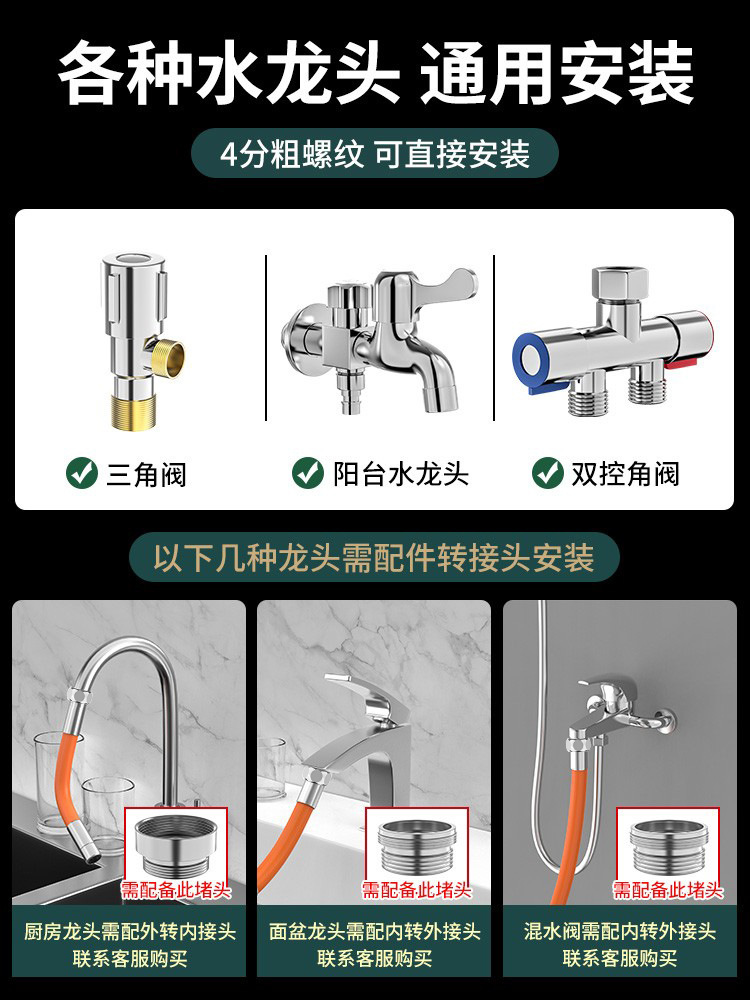 各种水龙头 通用安装

4分粗螺纹 可直接安装

三角阀

阳台水龙头

双控角阀

以下几种龙头需配件转接头安装

需配备此堵头

厨房龙头需配外转内接头
联系客服购买

需配备此堵头

面盆龙头需配内转外接头
联系客服购买

需配备此堵头

混水阀需配内转外接头
联系客服购买