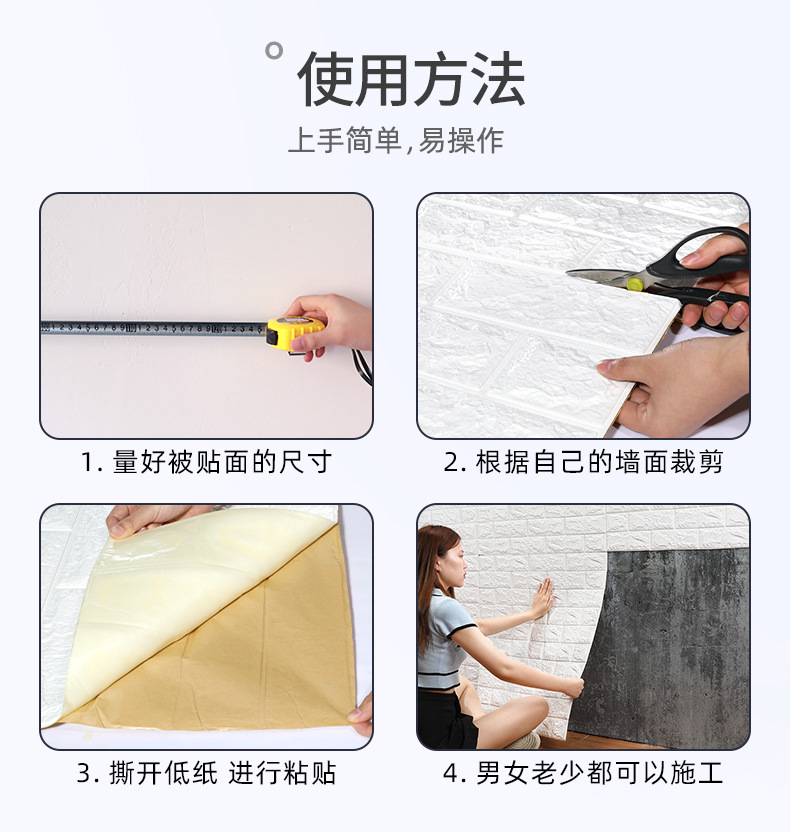 使用方法
上手简单,易操作

1. 量好被贴面的尺寸

2. 根据自己的墙面裁剪

3. 撕开低纸 进行粘贴

4. 男女老少都可以施工