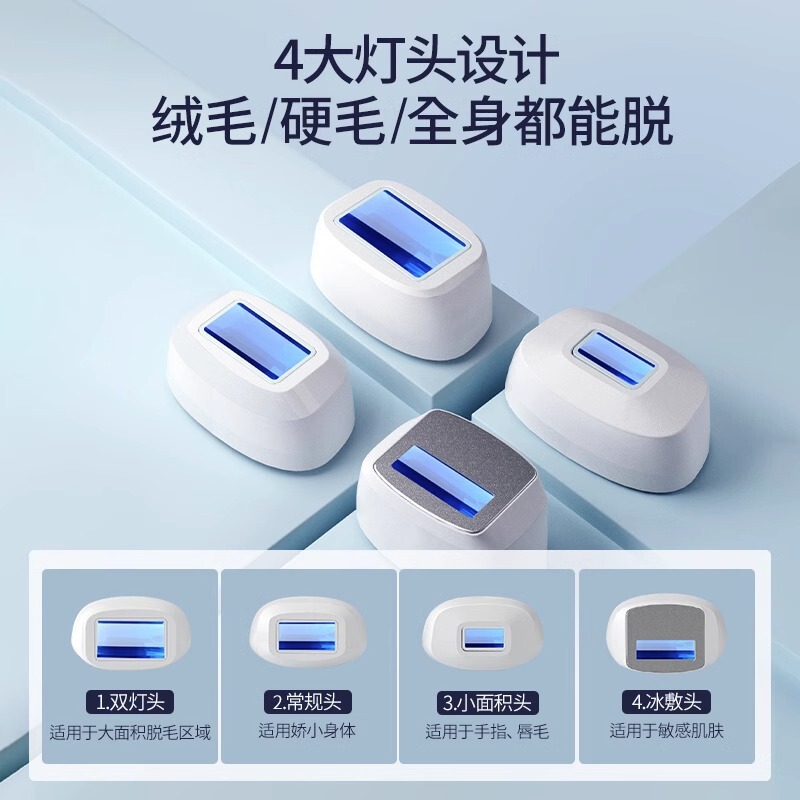 4大灯头设计
绒毛/硬毛/全身都能脱

1.双灯头
适用于大面积脱毛区域

2.常规头
适用娇小身体

3.小面积头
适用于手指、唇毛

4.冰敷头
适用于敏感肌肤