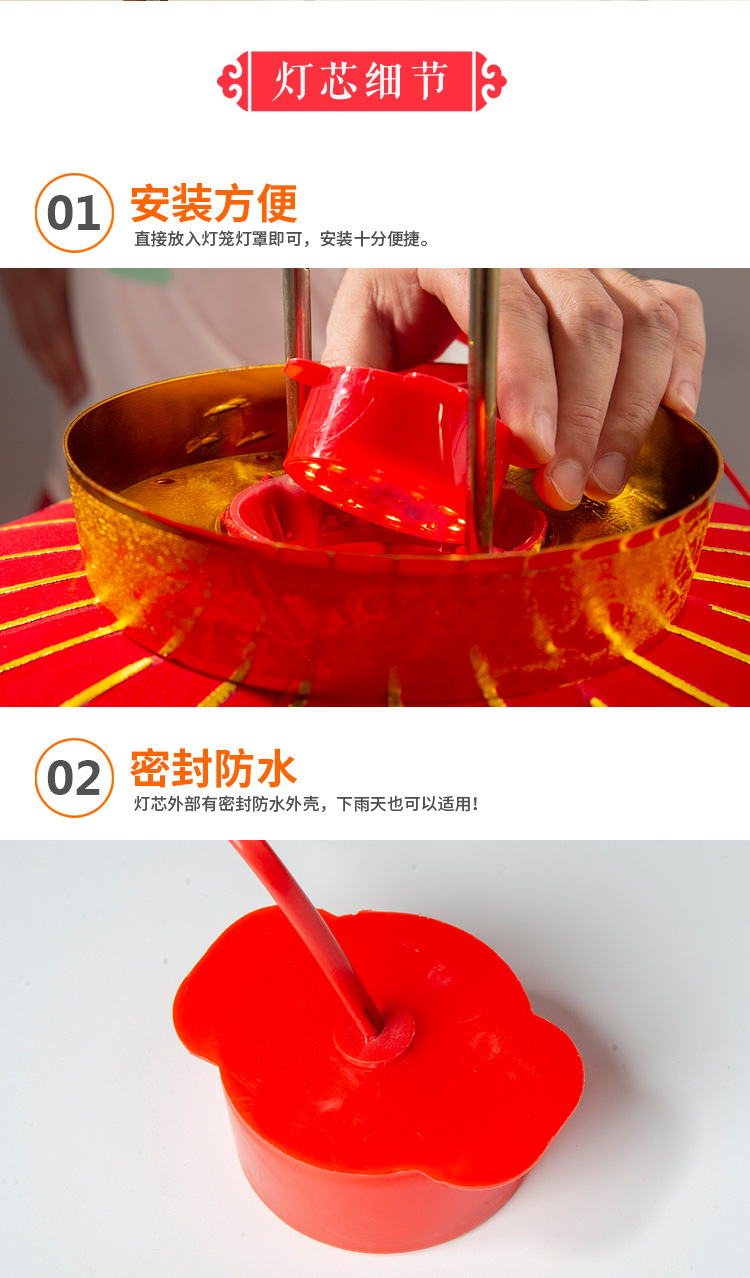 灯芯细节

01 安装方便
直接放入灯笼灯罩即可，安装十分便捷。

02 密封防水
灯芯外部有密封防水外壳，下雨天也可以适用！