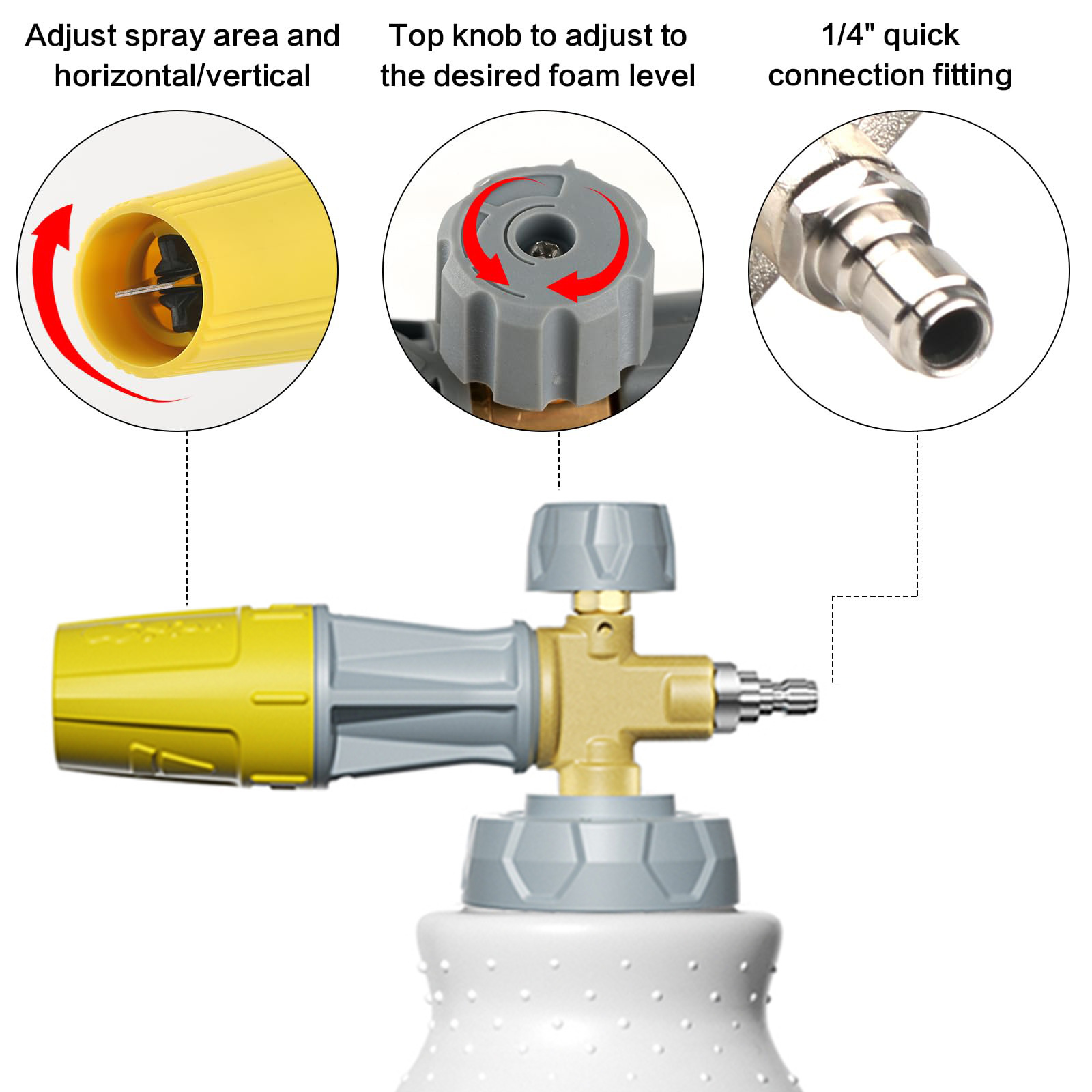 Adjust spray area and horizontal/vertical

Top knob to adjust to the desired foam level

1/4" quick connection fitting