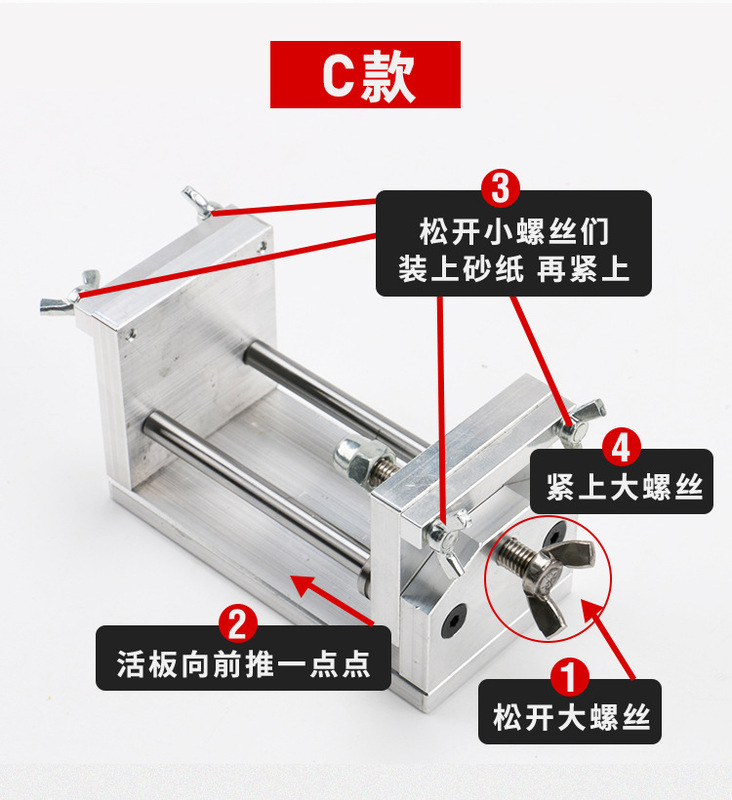 C款

3
松开小螺丝们
装上砂纸 再紧上

4
紧上大螺丝

2
活板向前推一点点

1
松开大螺丝