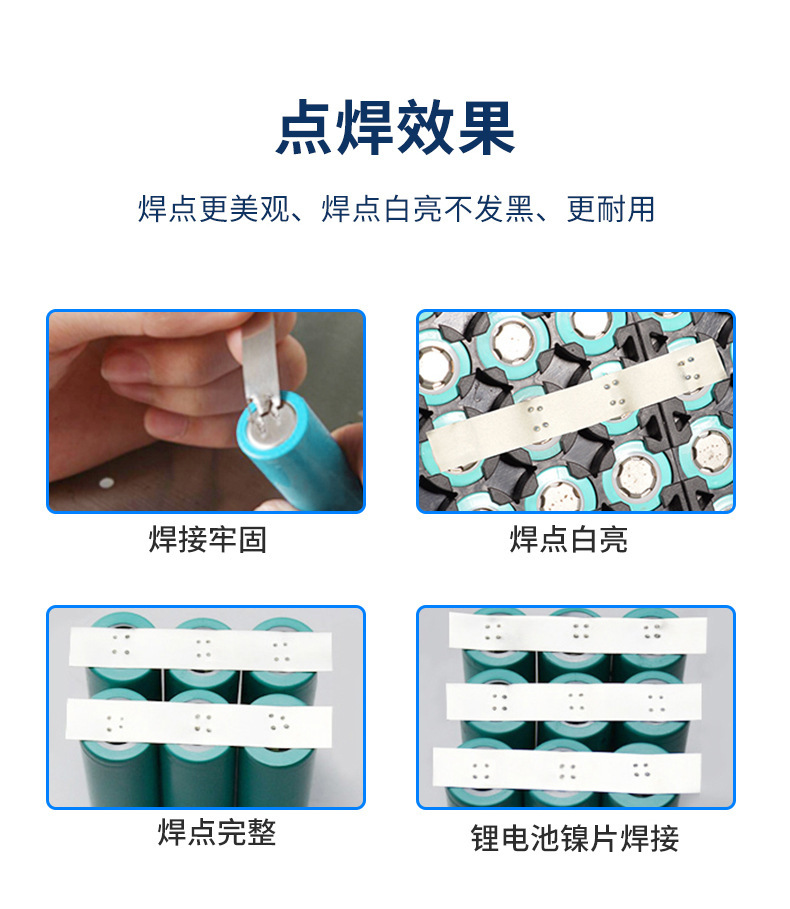 点焊效果

焊点更美观、焊点白亮不发黑、更耐用

焊接牢固

焊点白亮

焊点完整

锂电池镍片焊接