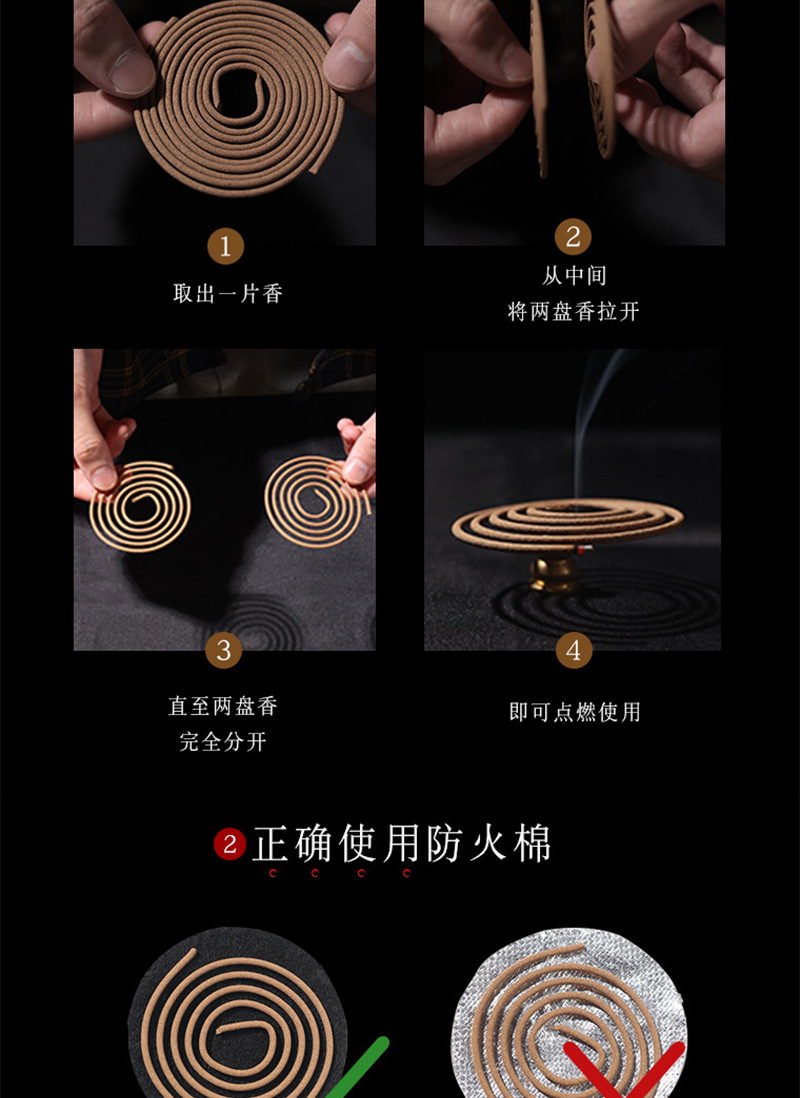 1
取出一片香

2
从中间
将两盘香拉开

3
直至两盘香
完全分开

4
即可点燃使用

2 正确使用防火棉