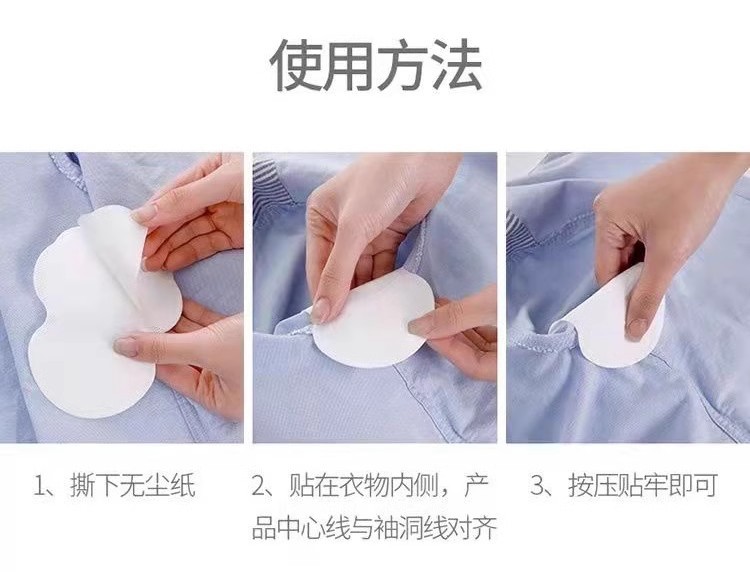 使用方法

1、撕下无尘纸

2、贴在衣物内侧，产品中心线与袖洞线对齐

3、按压贴牢即可