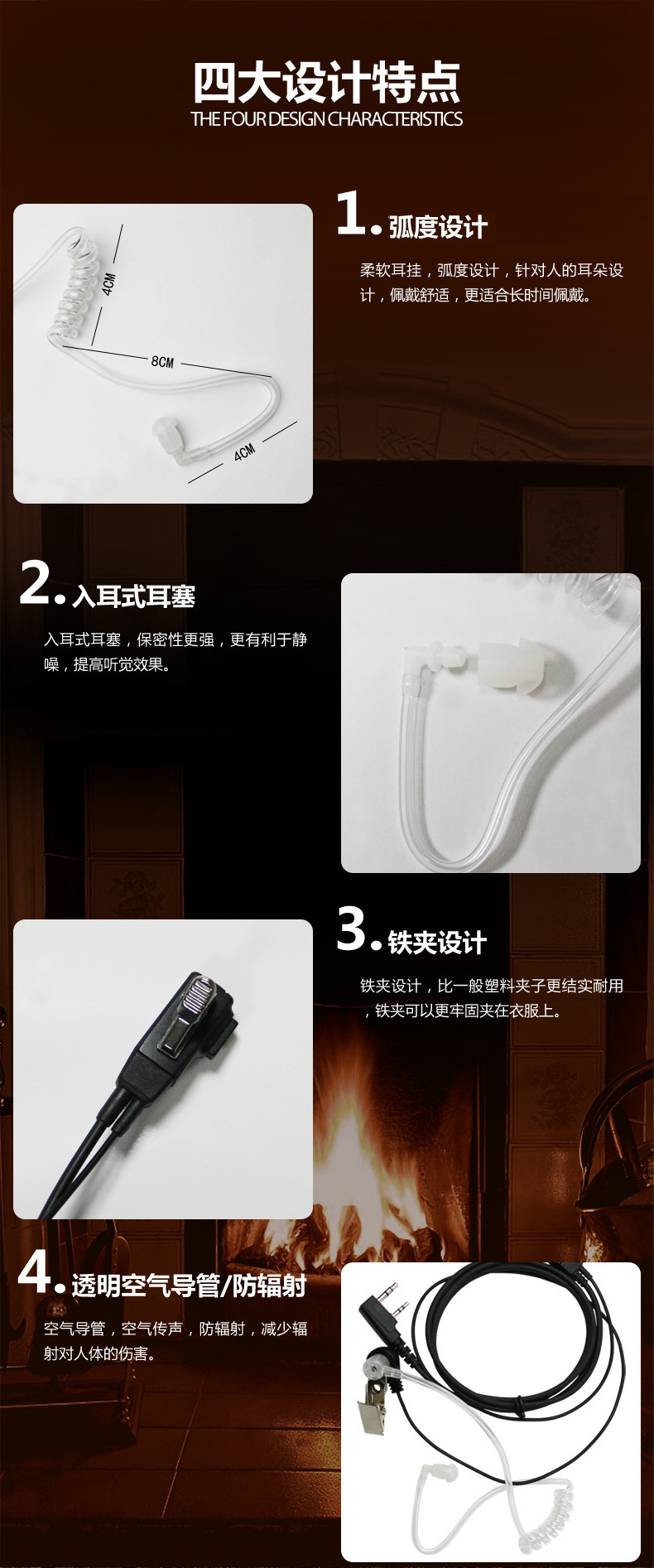 四大设计特点
THE FOUR DESIGN CHARACTERISTICS

4CM
8CM
4CM

1. 弧度设计

柔软耳挂，弧度设计，针对人的耳朵设计，佩戴舒适，更适合长时间佩戴。

2. 入耳式耳塞

入耳式耳塞，保密性更强，更有利于静噪，提高听觉效果。

3. 铁夹设计

铁夹设计，比一般塑料夹子更结实耐用，铁夹可以更牢固夹在衣服上。

4. 透明空气导管/防辐射

空气导管，空气传声，防辐射，减少辐射对人体的伤害。