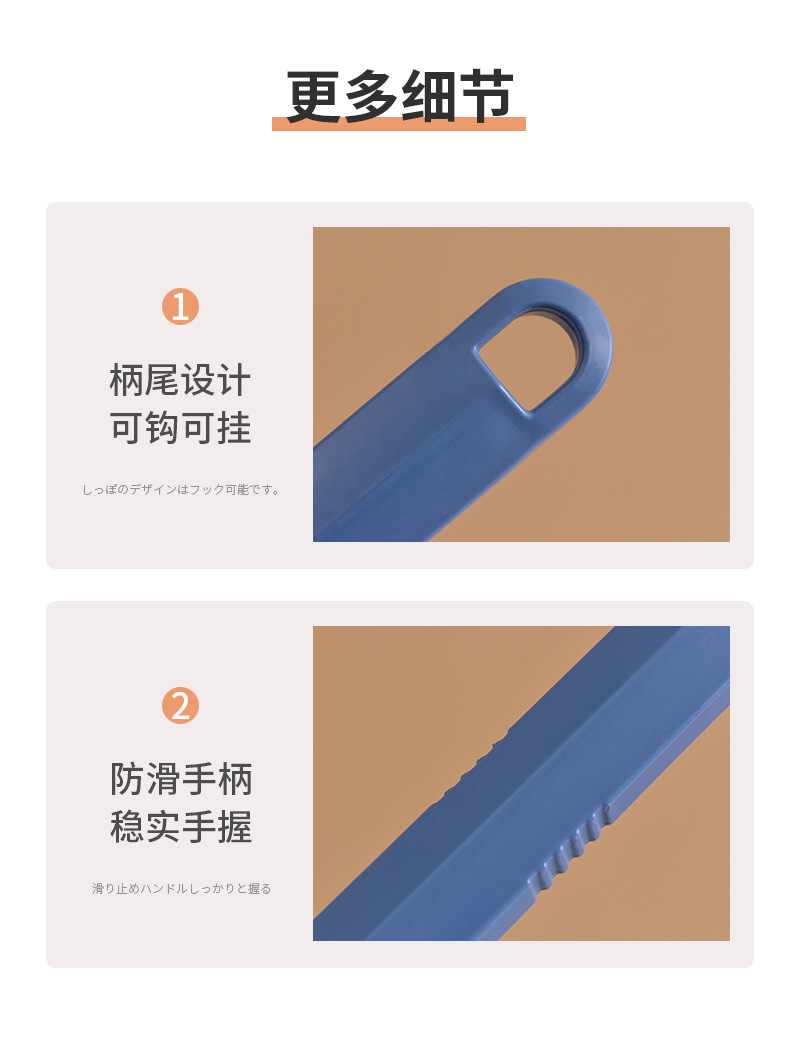 更多细节

1

柄尾设计
可钩可挂

しっぽのデザインはフック可能です。

2

防滑手柄
稳实手握

滑り止めハンドルしっかりと握る