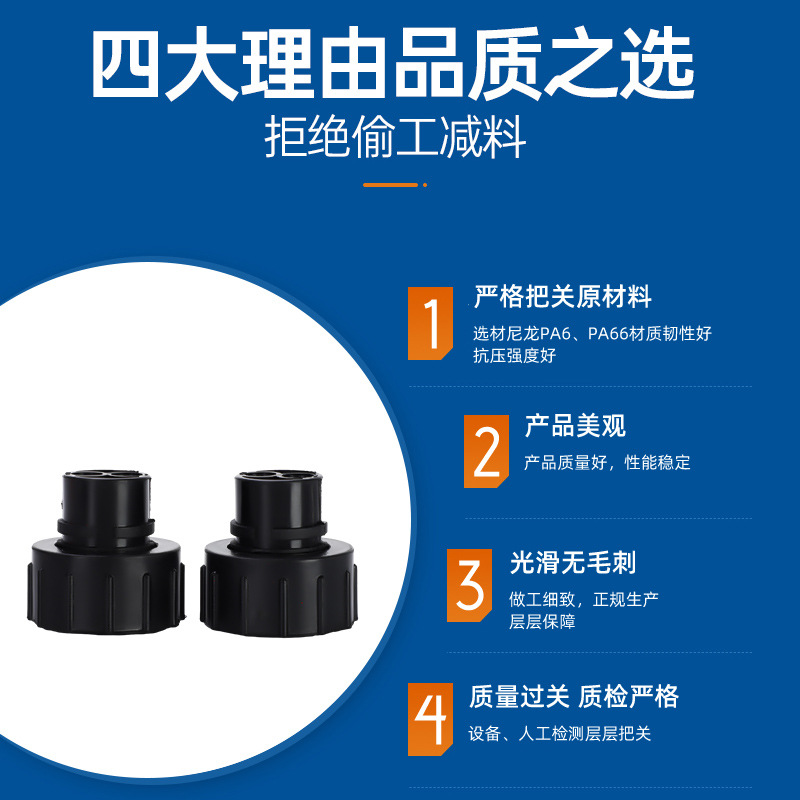 四大理由品质之选
拒绝偷工减料

1
严格把关原材料
选材尼龙PA6、PA66材质韧性好
抗压强度好

2
产品美观
产品质量好，性能稳定

3
光滑无毛刺
做工细致，正规生产
层层保障

4
质量过关 质检严格
设备、人工检测层层把关