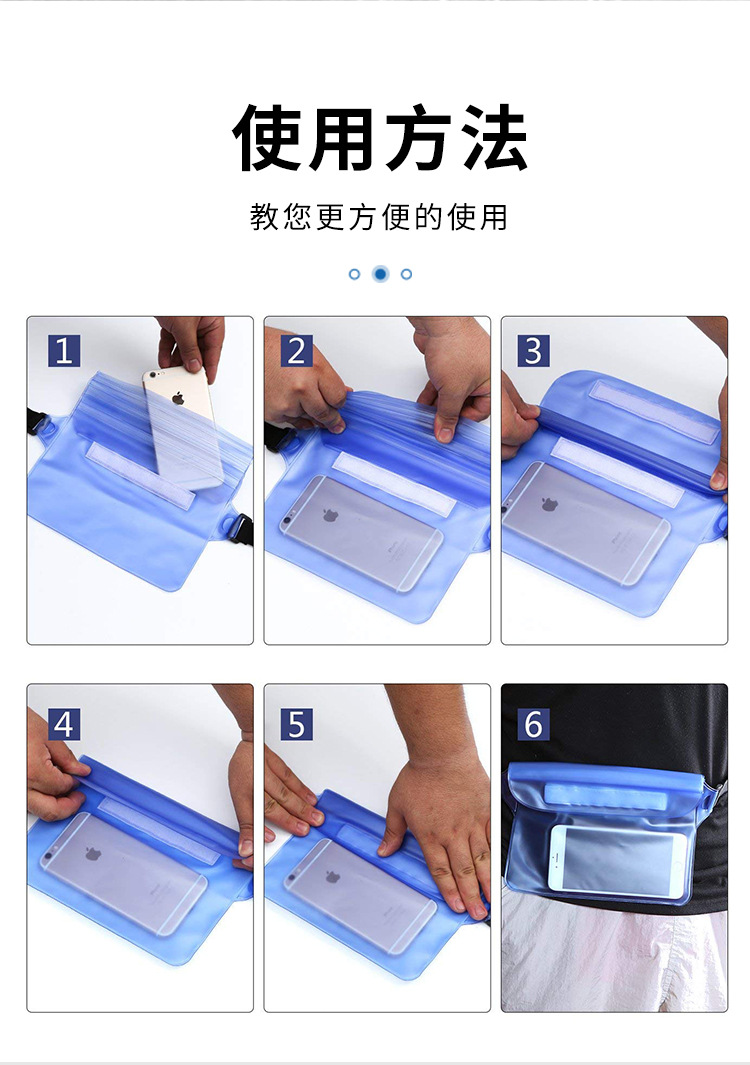 使用方法

教您更方便的使用

1

2

3

4

5

6