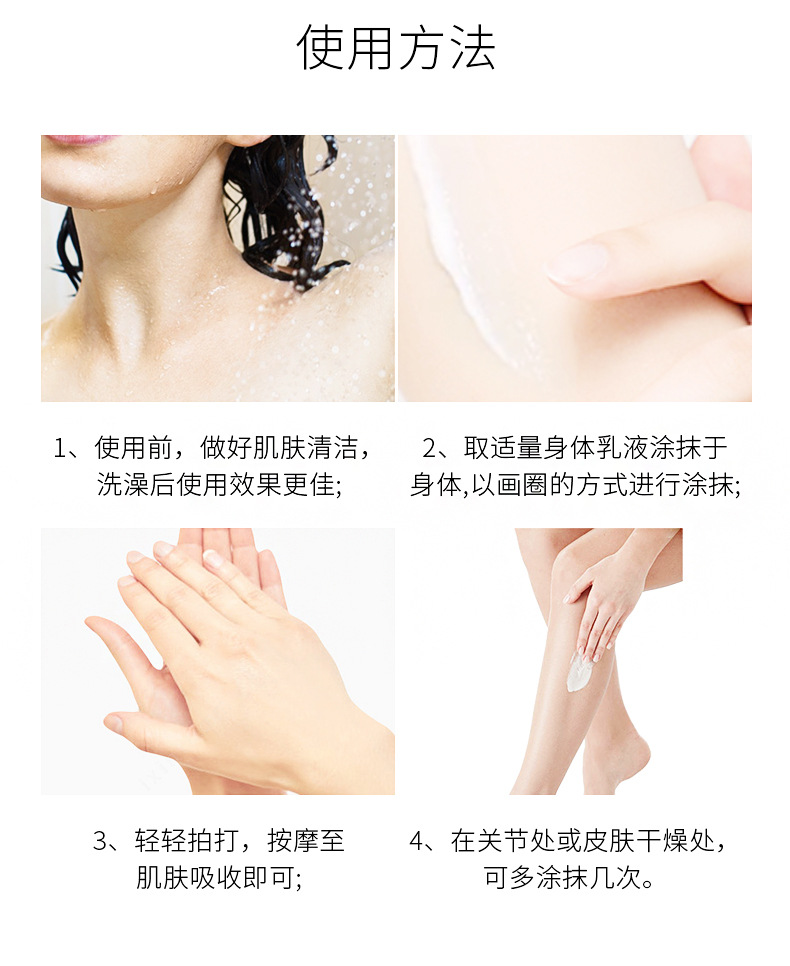 使用方法

1、使用前，做好肌肤清洁，洗澡后使用效果更佳;

2、取适量身体乳液涂抹于身体,以画圈的方式进行涂抹;

3、轻轻拍打，按摩至肌肤吸收即可;

4、在关节处或皮肤干燥处，可多涂抹几次。