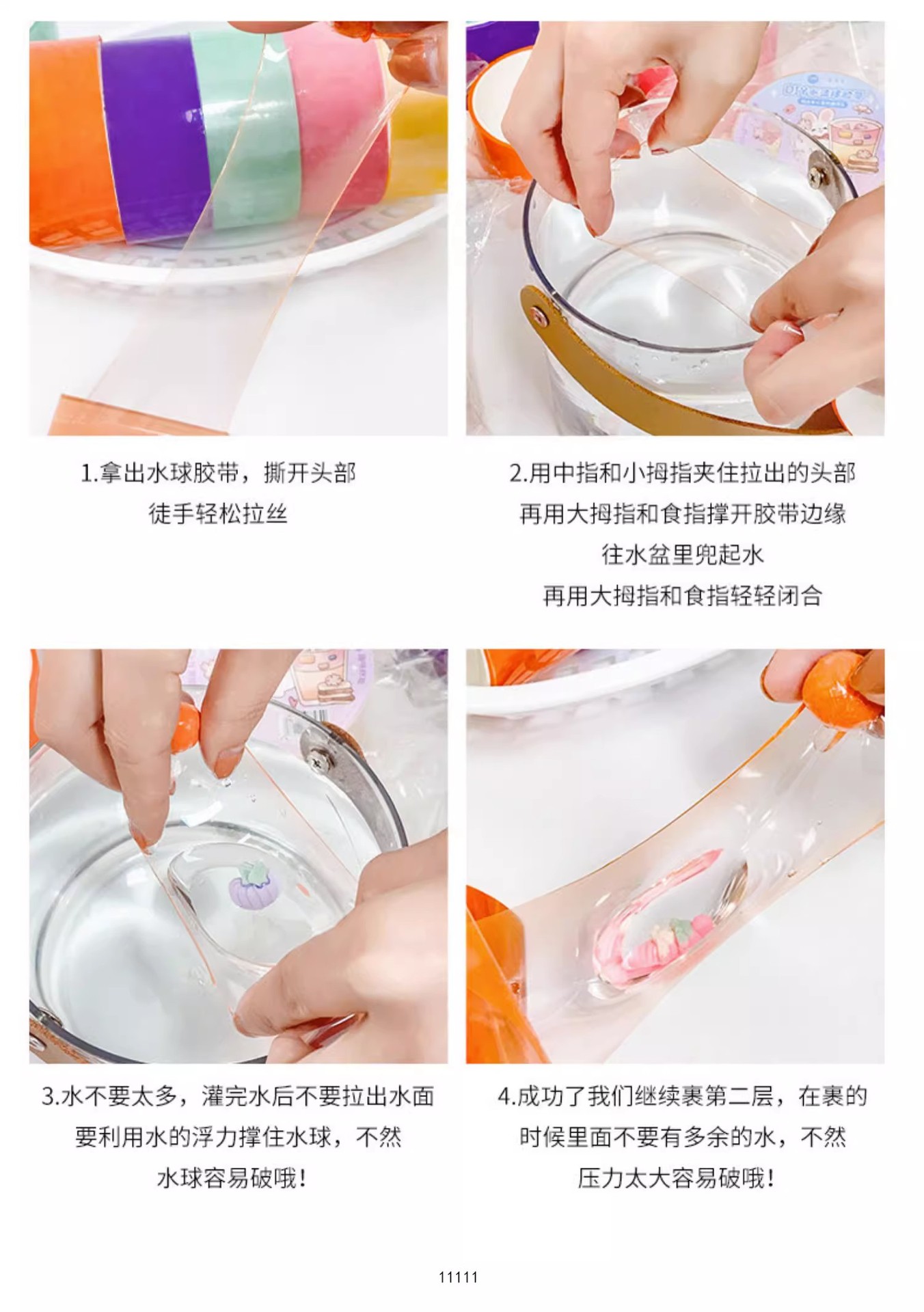 1.拿出水球胶带，撕开头部
徒手轻松拉丝

2.用中指和小拇指夹住拉出的头部
再用大拇指和食指撑开胶带边缘
往水盆里兜起水
再用大拇指和食指轻轻闭合

3.水不要太多，灌完水后不要拉出水面
要利用水的浮力撑住水球，不然
水球容易破哦！

4.成功了我们继续裹第二层，在裹的
时候里面不要有多余的水，不然
压力太大容易破哦！

11111