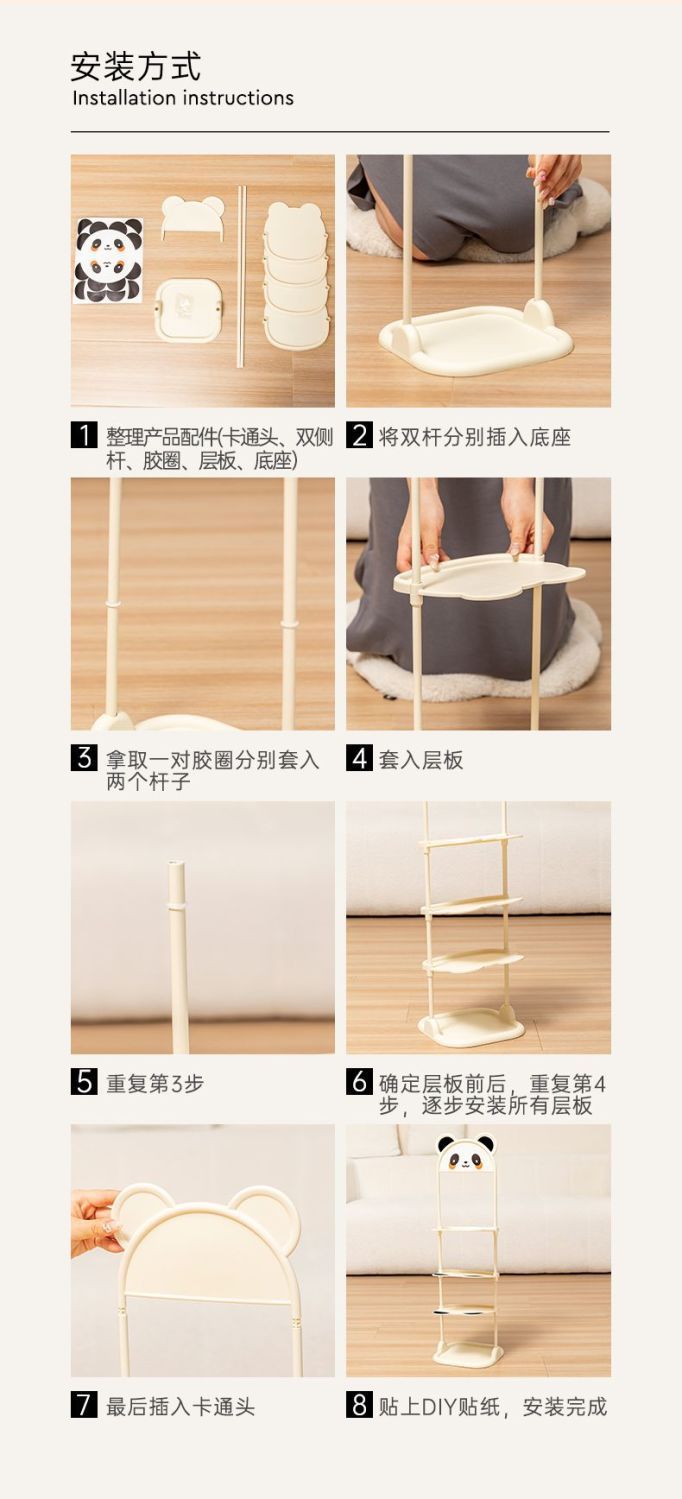 安装方式
Installation instructions

1 整理产品配件(卡通头、双侧杆、胶圈、层板、底座)

2 将双杆分别插入底座

3 拿取一对胶圈分别套入两个杆子

4 套入层板

5 重复第3步

6 确定层板前后，重复第4步，逐步安装所有层板

7 最后插入卡通头

8 贴上DIY贴纸，安装完成