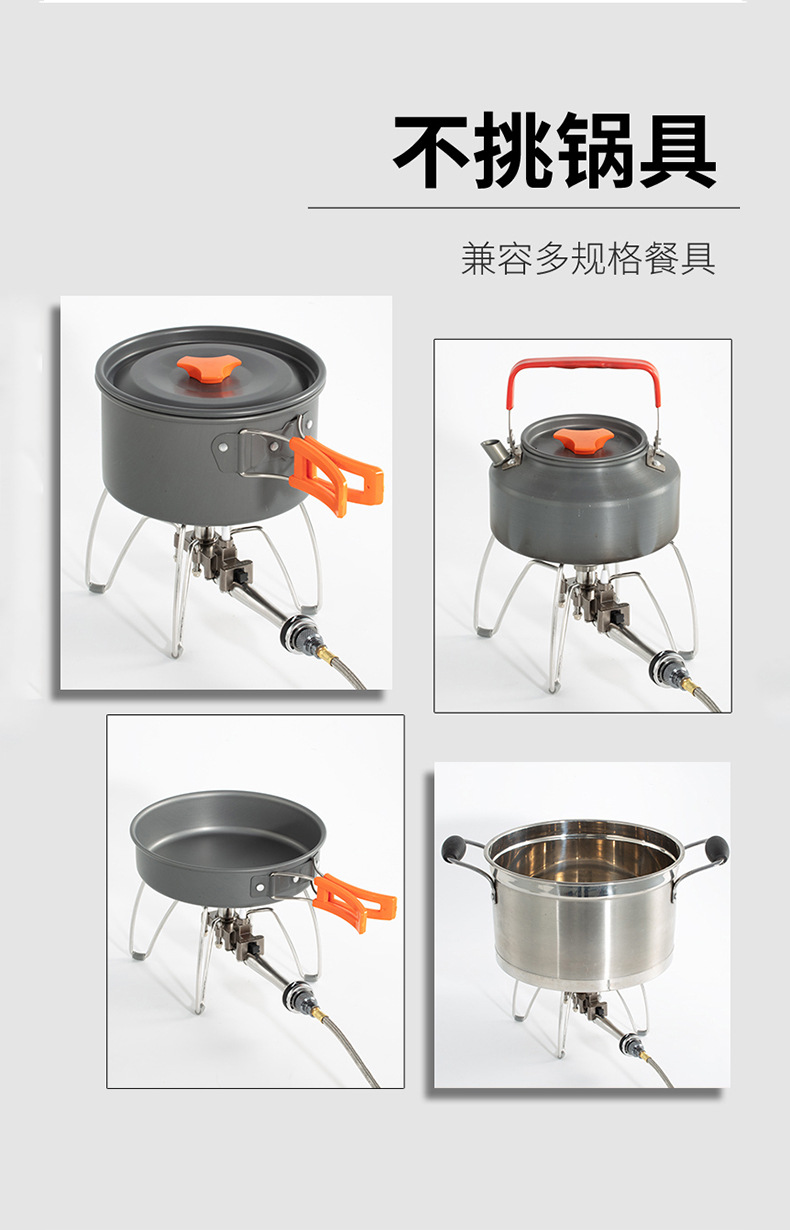 不挑锅具

兼容多规格餐具